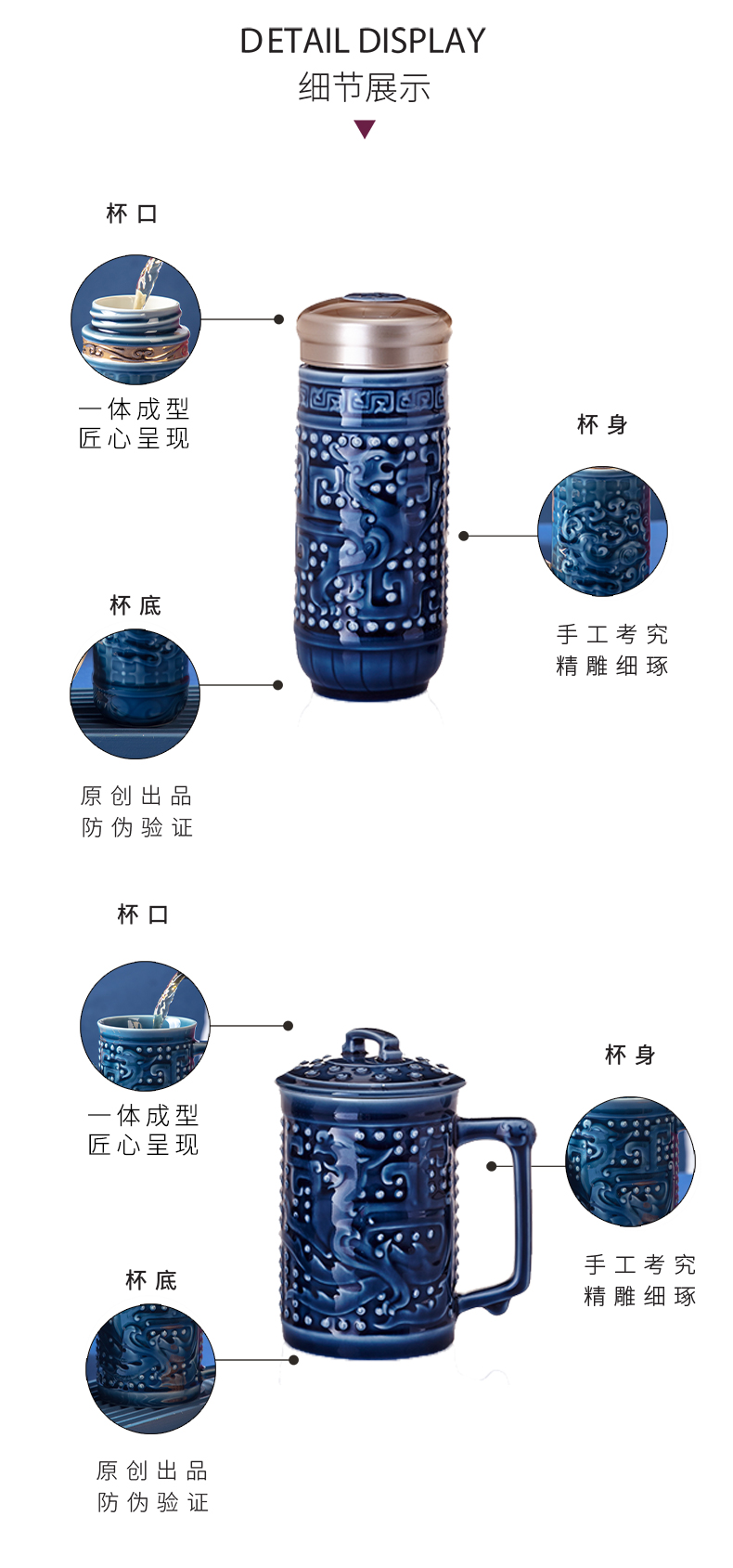 DETAIL DISPLAY
细节展示

杯口

一体成型
匠心呈现

杯身

手工考究
精雕细琢

杯底

原创出品
防伪验证

杯口

一体成型
匠心呈现

杯身

手工考究
精雕细琢

杯底

原创出品
防伪验证