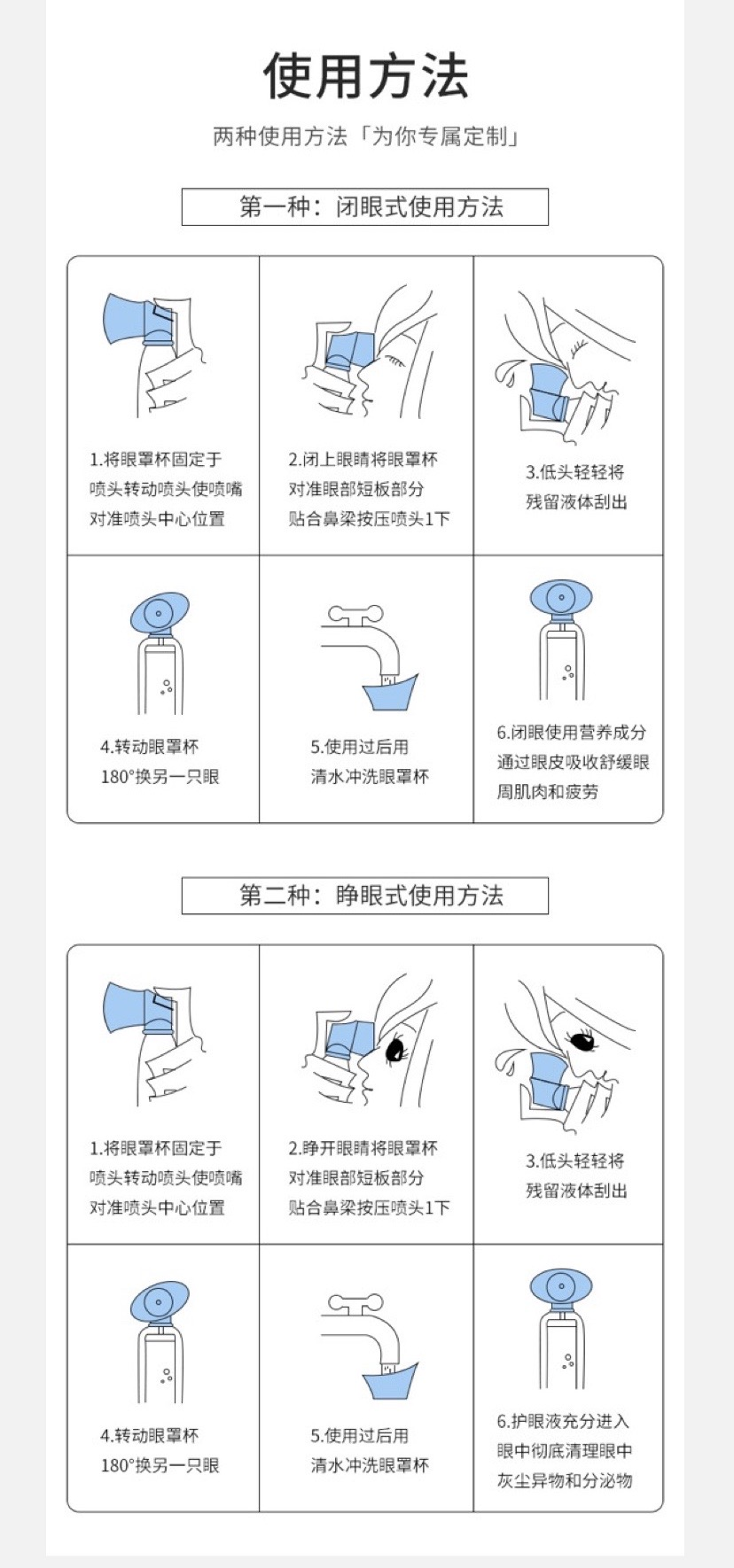 使用方法

两种使用方法「为你专属定制」

第一种：闭眼式使用方法

1.将眼罩杯固定于喷头转动喷头使喷嘴对准喷头中心位置

2.闭上眼睛将眼罩杯对准眼部短板部分贴合鼻梁按压喷头1下

3.低头轻轻将残留液体刮出

4.转动眼罩杯180°换另一只眼

5.使用过后用清水冲洗眼罩杯

6.闭眼使用营养成分通过眼皮吸收舒缓眼周肌肉和疲劳

第二种：睁眼式使用方法

1.将眼罩杯固定于喷头转动喷头使喷嘴对准喷头中心位置

2.睁开眼睛将眼罩杯对准眼部短板部分贴合鼻梁按压喷头1下

3.低头轻轻将残留液体刮出

4.转动眼罩杯180°换另一只眼

5.使用过后用清水冲洗眼罩杯

6.护眼液充分进入眼中彻底清理眼中灰尘异物和分泌物