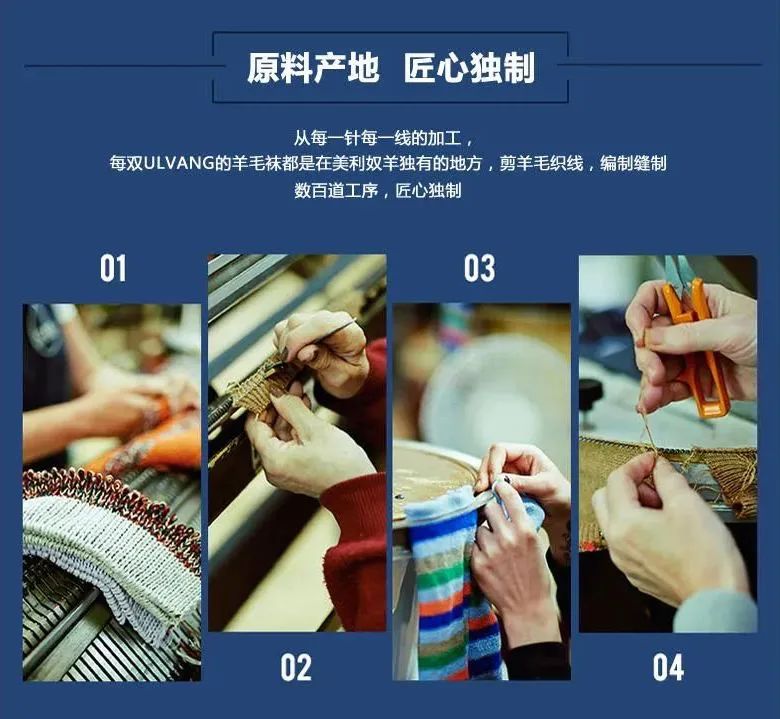 原料产地 匠心独制

从每一针每一线的加工，
每双ULVANG的羊毛袜都是在美利奴羊独有的地方，剪羊毛织线，编制缝制
数百道工序，匠心独制

01

02

03

04