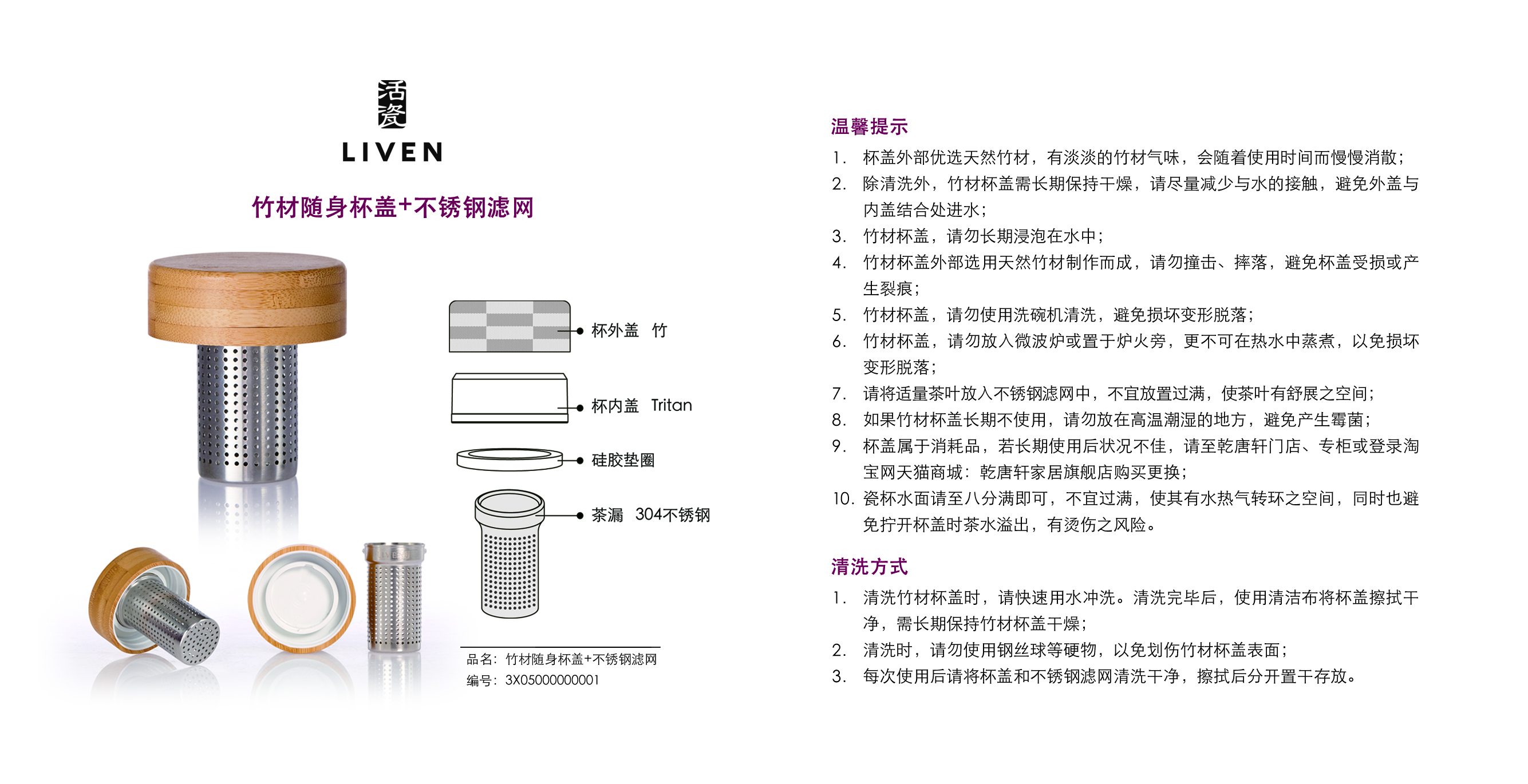 活瓷
LIVEN

竹材随身杯盖+不锈钢滤网

杯外盖 竹

杯内盖 Tritan

硅胶垫圈

茶漏 304不锈钢

品名：竹材随身杯盖+不锈钢滤网
编号：3X05000000001

温馨提示

1. 杯盖外部优选天然竹材，有淡淡的竹材气味，会随着使用时间而慢慢消散；
2. 除清洗外，竹材杯盖需长期保持干燥，请尽量减少与水的接触，避免外盖与内盖结合处进水；
3. 竹材杯盖，请勿长期浸泡在水中；
4. 竹材杯盖外部选用天然竹材制作而成，请勿撞击、摔落，避免杯盖受损或产生裂痕；
5. 竹材杯盖，请勿使用洗碗机清洗，避免损坏变形脱落；
6. 竹材杯盖，请勿放入微波炉或置于炉火旁，更不可在热水中蒸煮，以免损坏变形脱落；
7. 请将适量茶叶放入不锈钢滤网中，不宜放置过满，使茶叶有舒展之空间；
8. 如果竹材杯盖长期不使用，请勿放在高温潮湿的地方，避免产生霉菌；
9. 杯盖属于消耗品，若长期使用后状况不佳，请至乾唐轩门店、专柜或登录淘宝网天猫商城：乾唐轩家居旗舰店购买更换；
10. 瓷杯水面请至八分满即可，不宜过满，使其有水热气转环之空间，同时也避免拧开杯盖时茶水溢出，有烫伤之风险。

清洗方式

1. 清洗竹材杯盖时，请快速用水冲洗。清洗完毕后，使用清洁布将杯盖擦拭干净，需长期保持竹材杯盖干燥；
2. 清洗时，请勿使用钢丝球等硬物，以免划伤竹材杯盖表面；
3. 每次使用后请将杯盖和不锈钢滤网清洗干净，擦拭后分开置干存放。