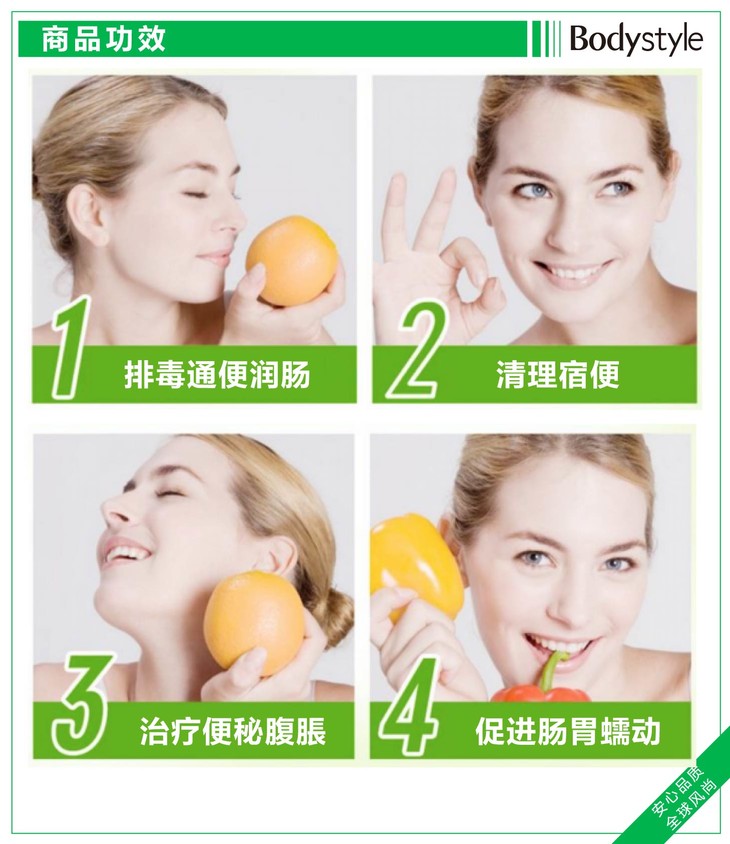 商品功效

Bodystyle

1 排毒通便润肠

2 清理宿便

3 治疗便秘腹胀

4 促进肠胃蠕动

安心品质
全球风尚