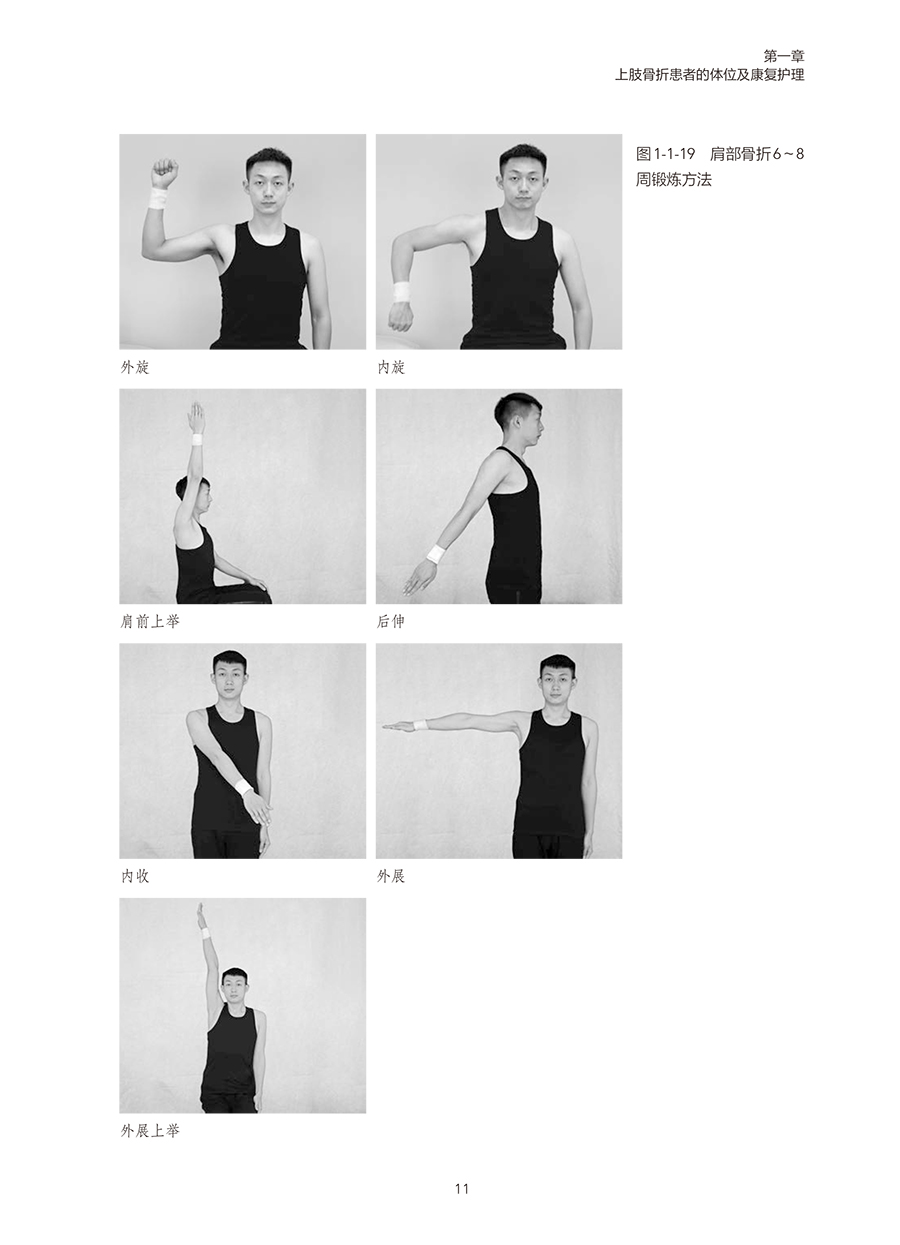 第一章
上肢骨折患者的体位及康复护理

图1-1-19 肩部骨折6～8周锻炼方法

外旋

内旋

肩前上举

后伸

内收

外展

外展上举

11