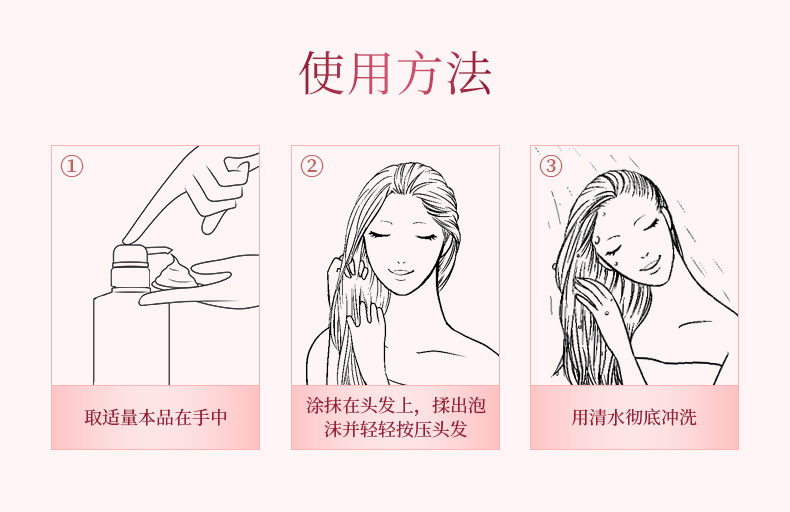 使用方法

①

取适量本品在手中

②

涂抹在头发上，揉出泡沫并轻轻按压头发

③

用清水彻底冲洗