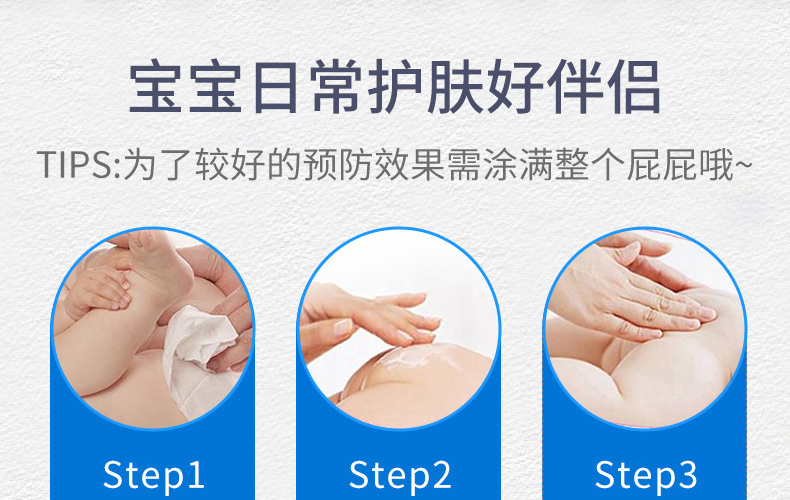 宝宝日常护肤好伴侣

TIPS:为了较好的预防效果需涂满整个屁屁哦~

Step1

Step2

Step3