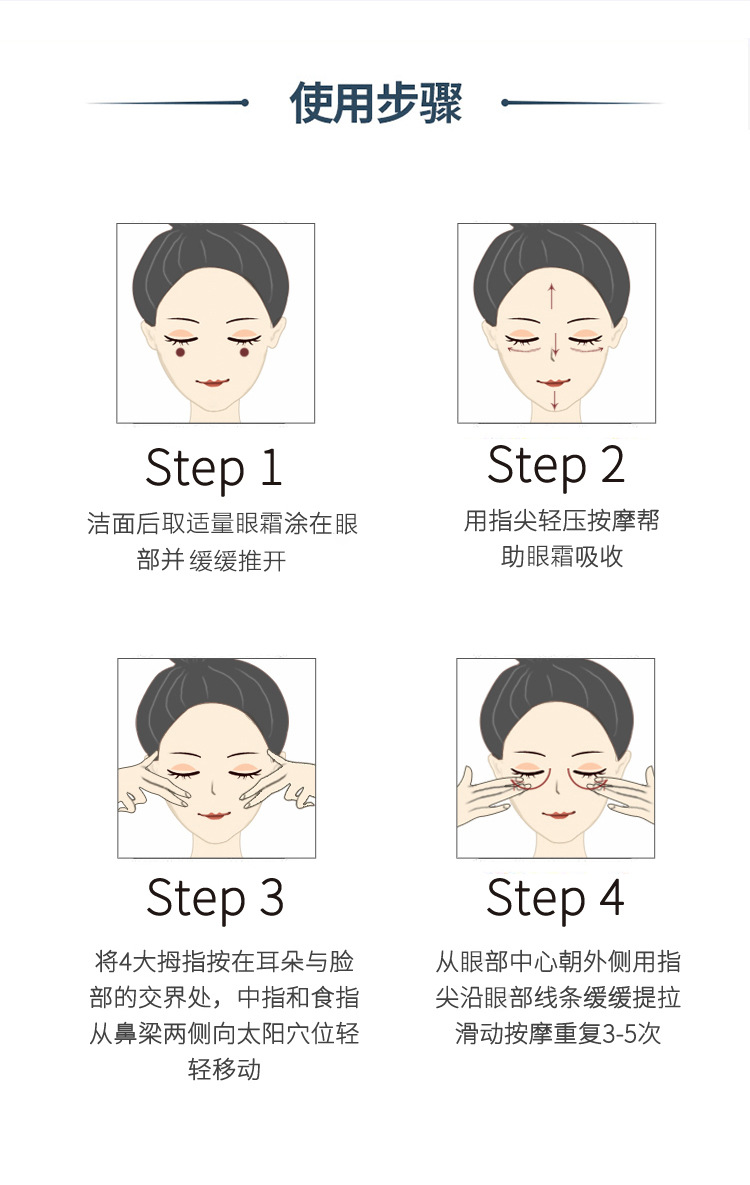 使用步骤

Step 1

洁面后取适量眼霜涂在眼部并 缓缓推开

Step 2

用指尖轻压按摩帮助眼霜吸收

Step 3

将4大拇指按在耳朵与脸部的交界处，中指和食指从鼻梁两侧向太阳穴位轻轻移动

Step 4

从眼部中心朝外侧用指尖沿眼部线条缓缓提拉滑动按摩重复3-5次