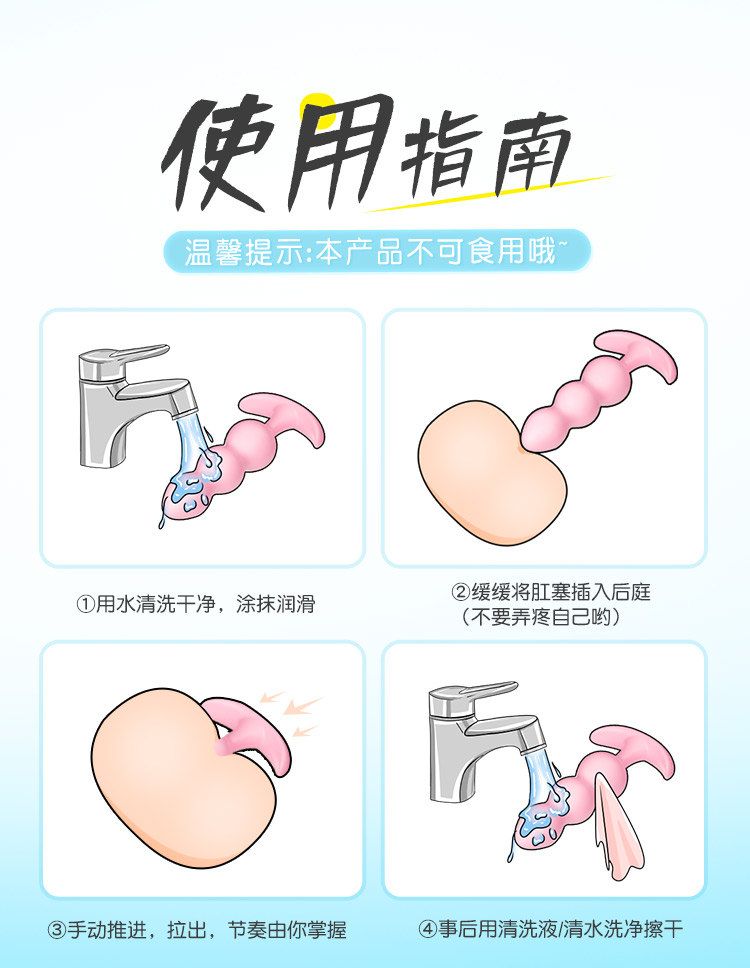 使用指南

温馨提示:本产品不可食用哦~

①用水清洗干净，涂抹润滑

②缓缓将肛塞插入后庭
（不要弄疼自己哟）

③手动推进，拉出，节奏由你掌握

④事后用清洗液/清水洗净擦干