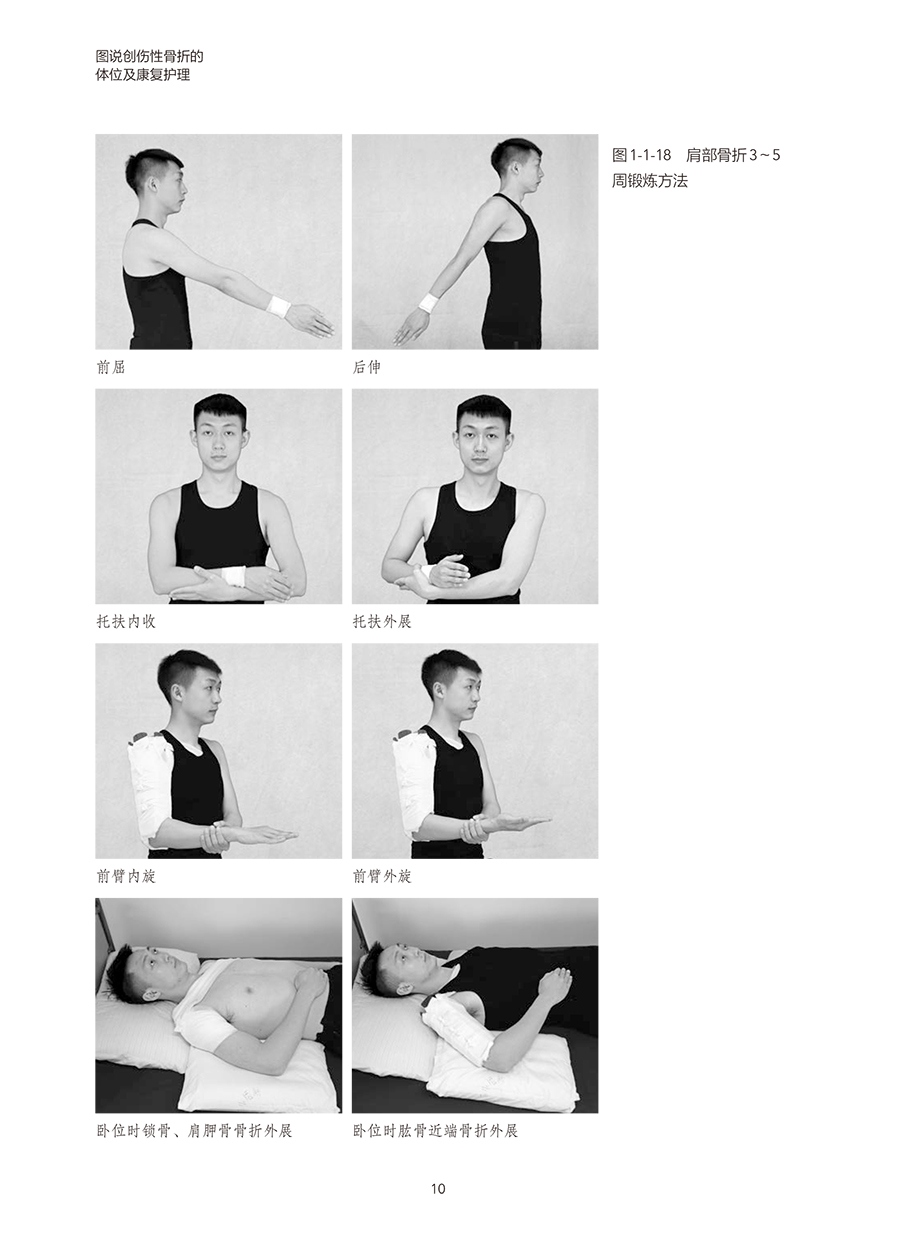 图说创伤性骨折的
体位及康复护理

图1-1-18 肩部骨折3～5周锻炼方法

前屈

后伸

托扶内收

托扶外展

前臂内旋

前臂外旋

卧位时锁骨、肩胛骨骨折外展

卧位时肱骨近端骨折外展

10