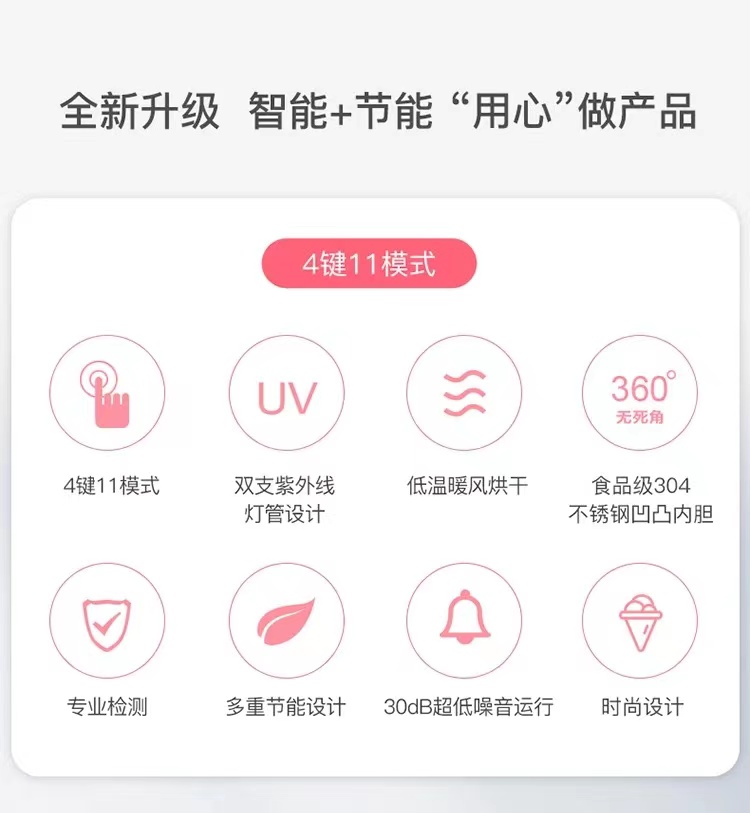 全新升级 智能+节能“用心”做产品

4键11模式

UV

360°
无死角

4键11模式

双支紫外线
灯管设计

低温暖风烘干

食品级304
不锈钢凹凸内胆

专业检测

多重节能设计

30dB超低噪音运行

时尚设计