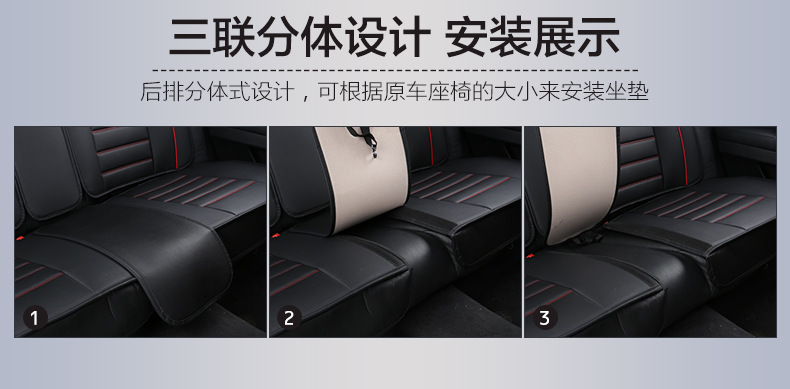 三联分体设计 安装展示

后排分体式设计，可根据原车座椅的大小来安装坐垫

1

2

3