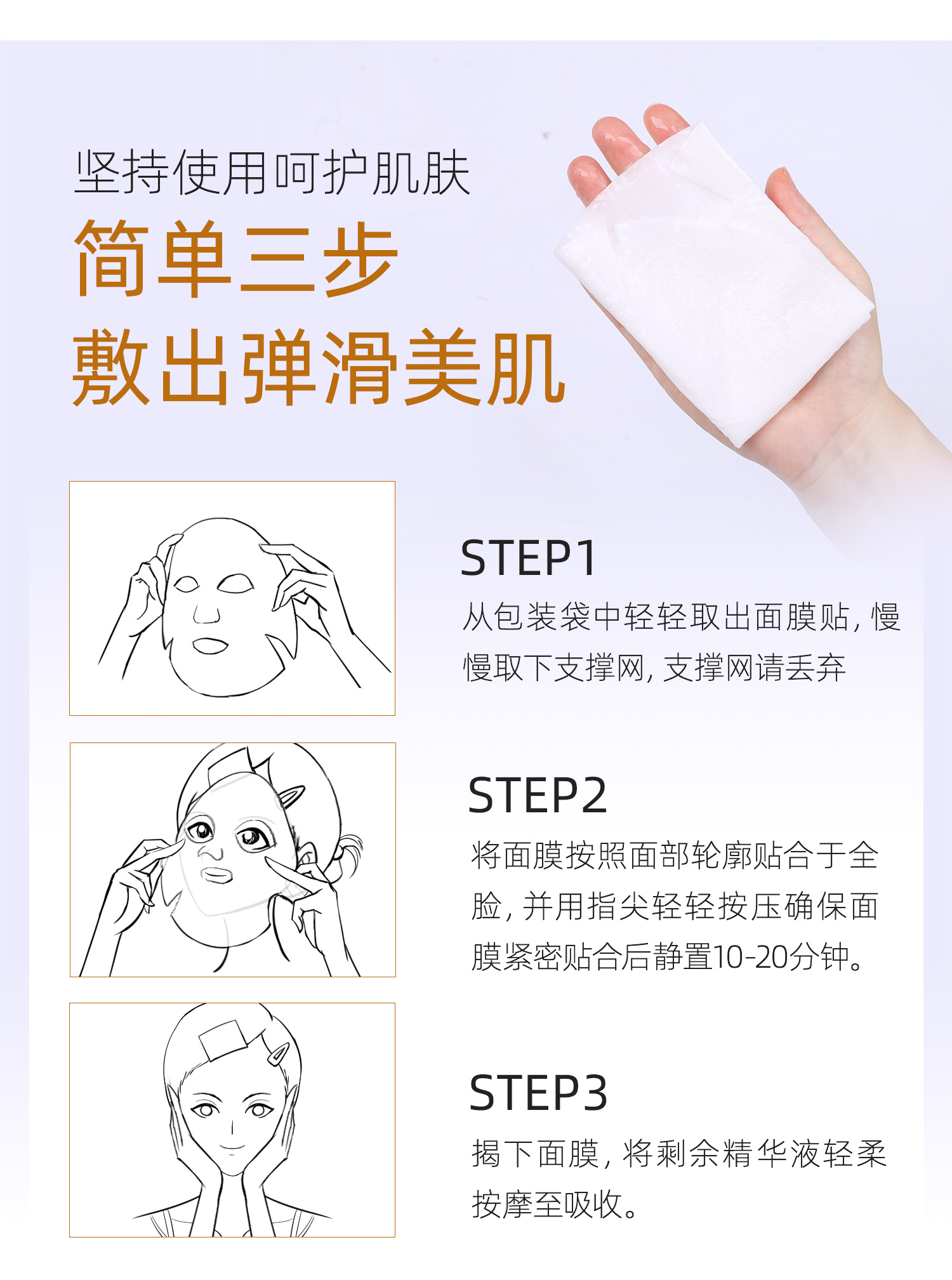 坚持使用呵护肌肤
简单三步
敷出弹滑美肌

STEP1
从包装袋中轻轻取出面膜贴，慢慢取下支撑网，支撑网请丢弃

STEP2
将面膜按照面部轮廓贴合于全脸，并用指尖轻轻按压确保面膜紧密贴合后静置10-20分钟。

STEP3
揭下面膜，将剩余精华液轻柔按摩至吸收。