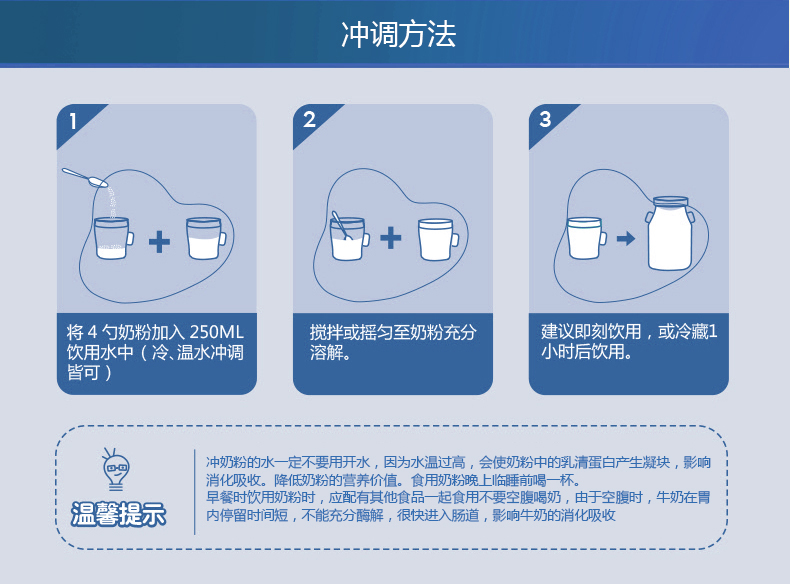 冲调方法

1

将 4 勺奶粉加入 250ML 饮用水中（冷、温水冲调皆可）

2

搅拌或摇匀至奶粉充分溶解。

3

建议即刻饮用，或冷藏1小时后饮用。

温馨提示

冲奶粉的水一定不要用开水，因为水温过高，会使奶粉中的乳清蛋白产生凝块，影响消化吸收。降低奶粉的营养价值。食用奶粉晚上临睡前喝一杯。
早餐时饮用奶粉时，应配有其他食品一起食用不要空腹喝奶，由于空腹时，牛奶在胃内停留时间短，不能充分酶解，很快进入肠道，影响牛奶的消化吸收