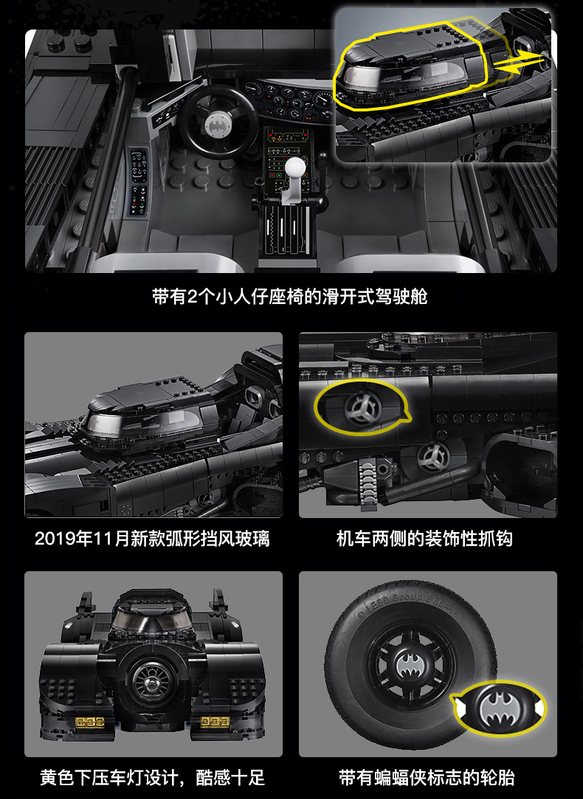 带有2个小人仔座椅的滑开式驾驶舱

2019年11月新款弧形挡风玻璃

机车两侧的装饰性抓钩

黄色下压车灯设计，酷感十足

带有蝙蝠侠标志的轮胎