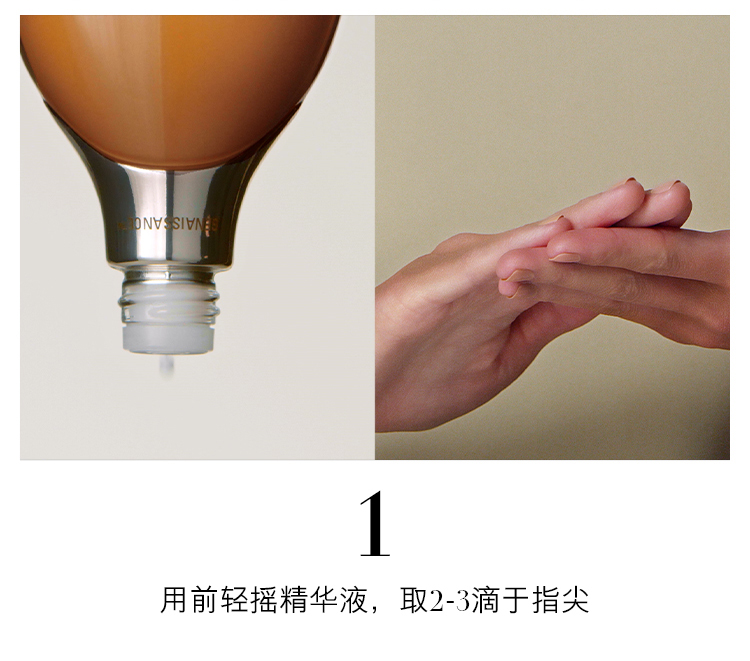 RENAISSANCE

1

用前轻摇精华液，取2-3滴于指尖