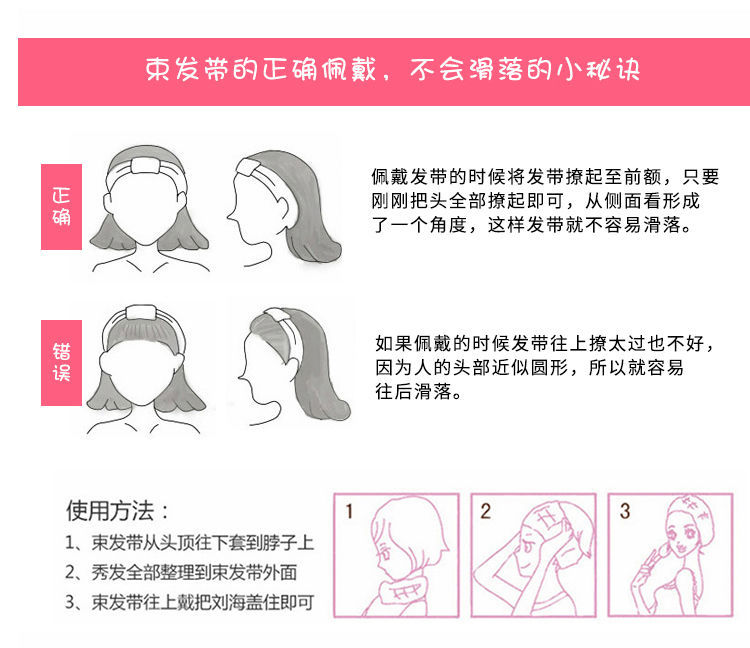 束发带的正确佩戴，不会滑落的小秘诀

正确

佩戴发带的时候将发带撩起至前额，只要刚刚把头全部撩起即可，从侧面看形成了一个角度，这样发带就不容易滑落。

错误

如果佩戴的时候发带往上撩太过也不好，因为人的头部近似圆形，所以就容易往后滑落。

使用方法：
1、束发带从头顶往下套到脖子上
2、秀发全部整理到束发带外面
3、束发带往上戴把刘海盖住即可

1

2

3