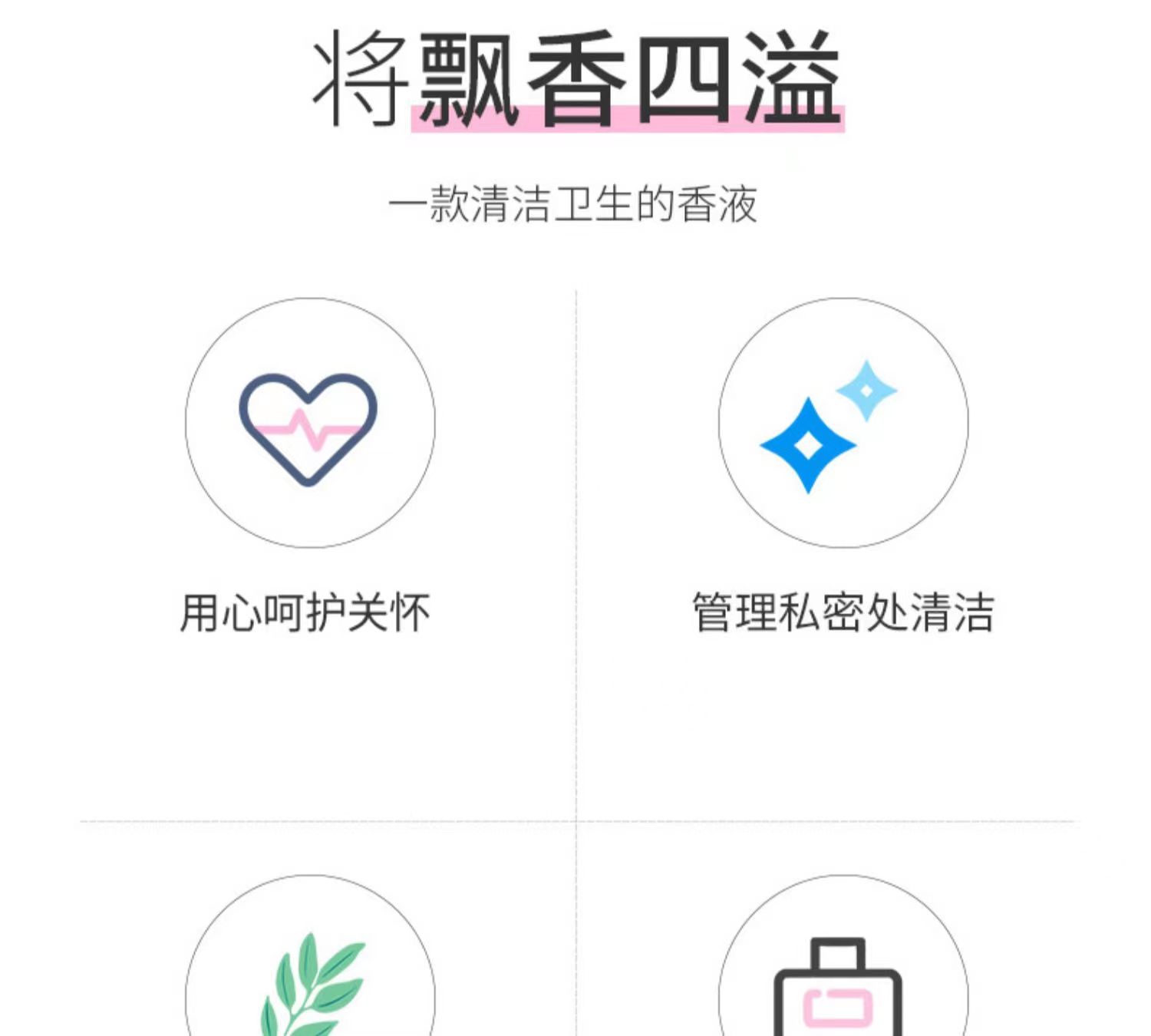 将飘香四溢

一款清洁卫生的香液

用心呵护关怀

管理私密处清洁