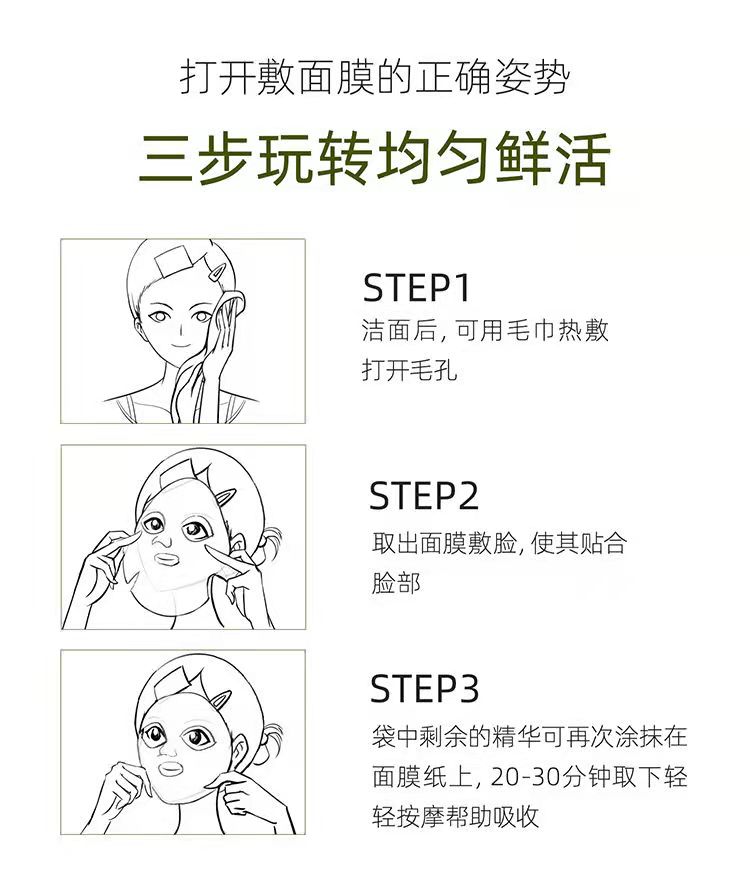 打开敷面膜的正确姿势

三步玩转均匀鲜活

STEP1

洁面后，可用毛巾热敷打开毛孔

STEP2

取出面膜敷脸，使其贴合脸部

STEP3

袋中剩余的精华可再次涂抹在面膜纸上，20-30分钟取下轻轻按摩帮助吸收