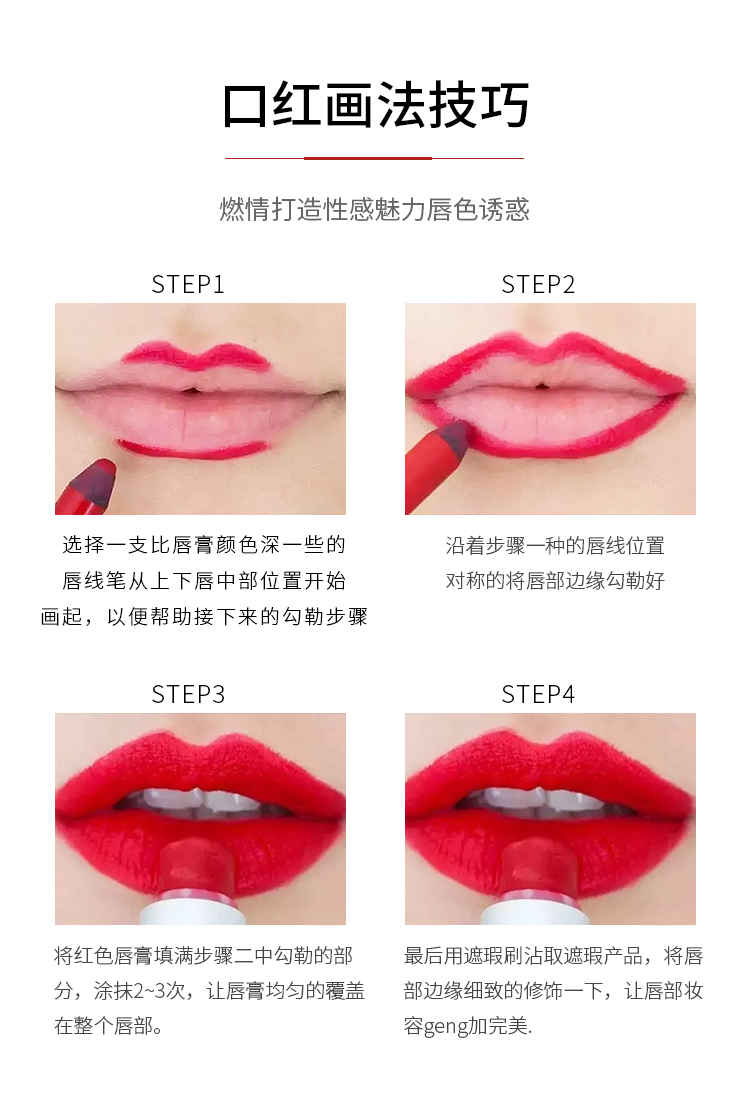 口红画法技巧

燃情打造性感魅力唇色诱惑

STEP1

选择一支比唇膏颜色深一些的唇线笔从上下唇中部位置开始画起，以便帮助接下来的勾勒步骤

STEP2

沿着步骤一种的唇线位置对称的将唇部边缘勾勒好

STEP3

将红色唇膏填满步骤二中勾勒的部分，涂抹2~3次，让唇膏均匀的覆盖在整个唇部。

STEP4

最后用遮瑕刷沾取遮瑕产品，将唇部边缘细致的修饰一下，让唇部妆容geng加完美.