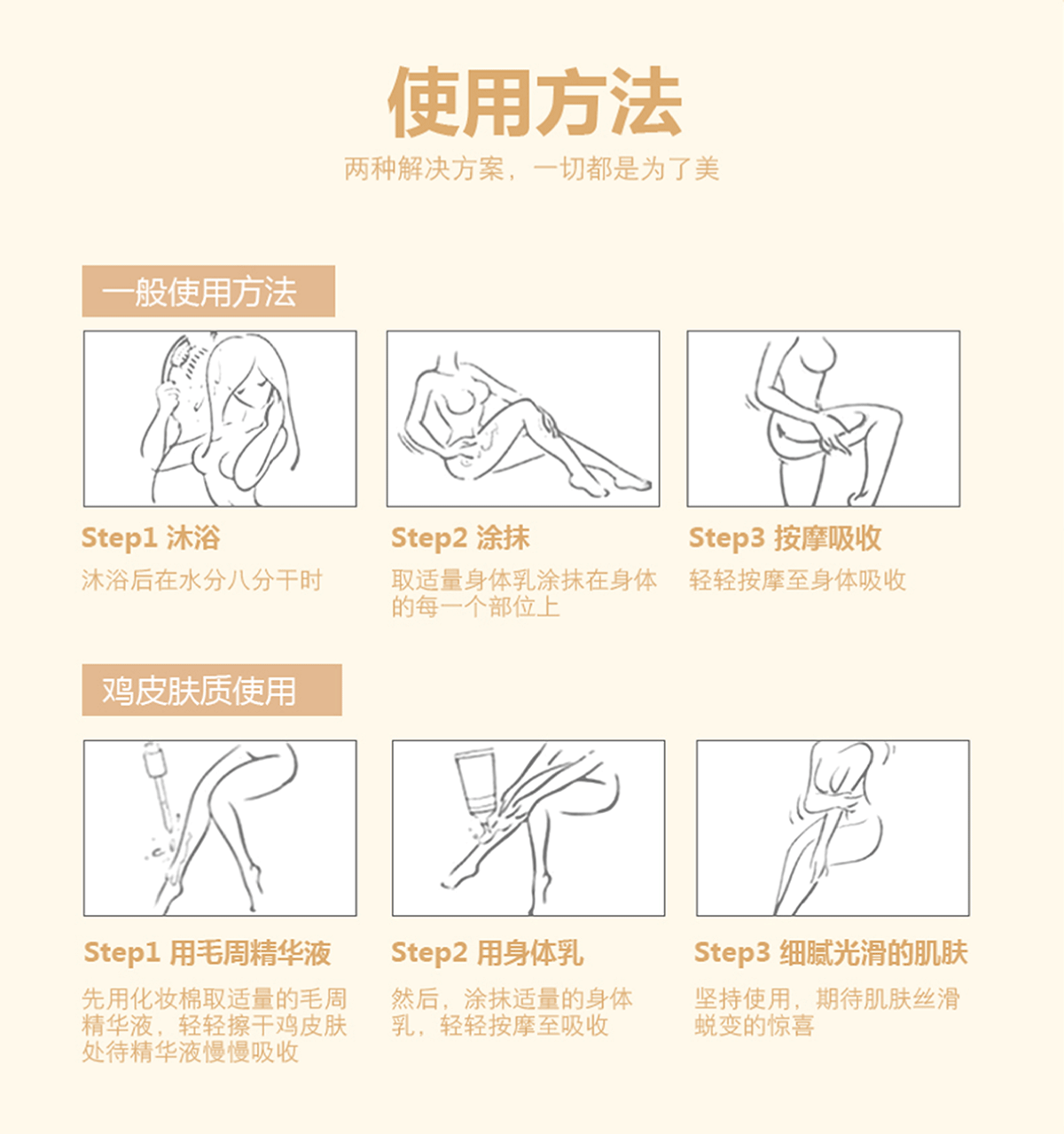 使用方法

两种解决方案，一切都是为了美

一般使用方法

Step1 沐浴

沐浴后在水分八分干时

Step2 涂抹

取适量身体乳涂抹在身体的每一个部位上

Step3 按摩吸收

轻轻按摩至身体吸收

鸡皮肤质使用

Step1 用毛周精华液

先用化妆棉取适量的毛周精华液，轻轻擦干鸡皮肤处待精华液慢慢吸收

Step2 用身体乳

然后，涂抹适量的身体乳，轻轻按摩至吸收

Step3 细腻光滑的肌肤

坚持使用，期待肌肤丝滑蜕变的惊喜