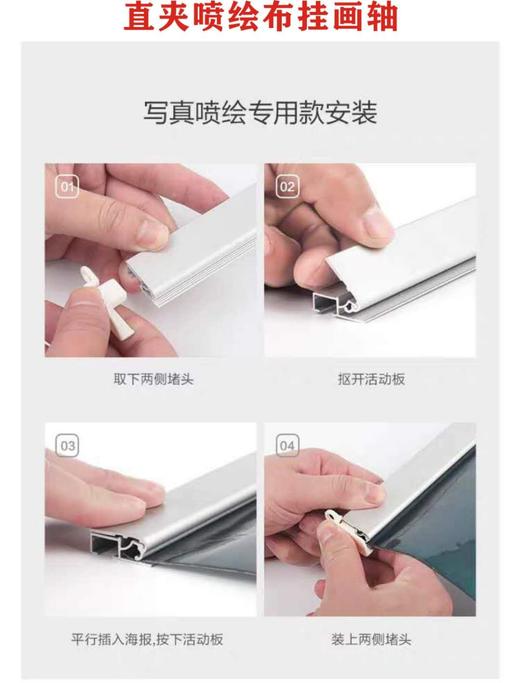 直夹喷绘布挂画轴

写真喷绘专用款安装

01

取下两侧堵头

02

抠开活动板

03

平行插入海报,按下活动板

04

装上两侧堵头