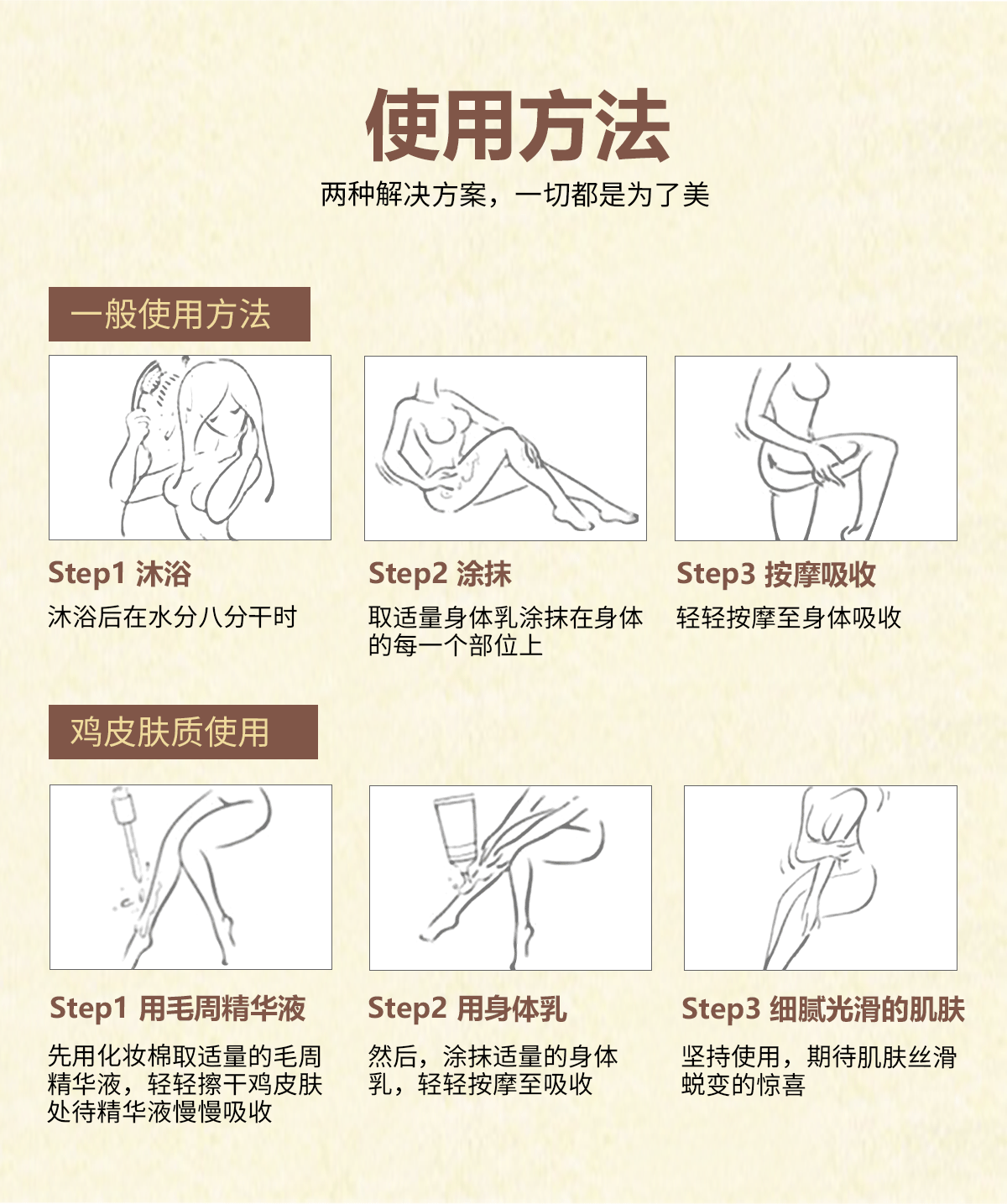 使用方法

两种解决方案，一切都是为了美

一般使用方法

Step1 沐浴

沐浴后在水分八分干时

Step2 涂抹

取适量身体乳涂抹在身体的每一个部位上

Step3 按摩吸收

轻轻按摩至身体吸收

鸡皮肤质使用

Step1 用毛周精华液

先用化妆棉取适量的毛周精华液，轻轻擦干鸡皮肤处待精华液慢慢吸收

Step2 用身体乳

然后，涂抹适量的身体乳，轻轻按摩至吸收

Step3 细腻光滑的肌肤

坚持使用，期待肌肤丝滑蜕变的惊喜