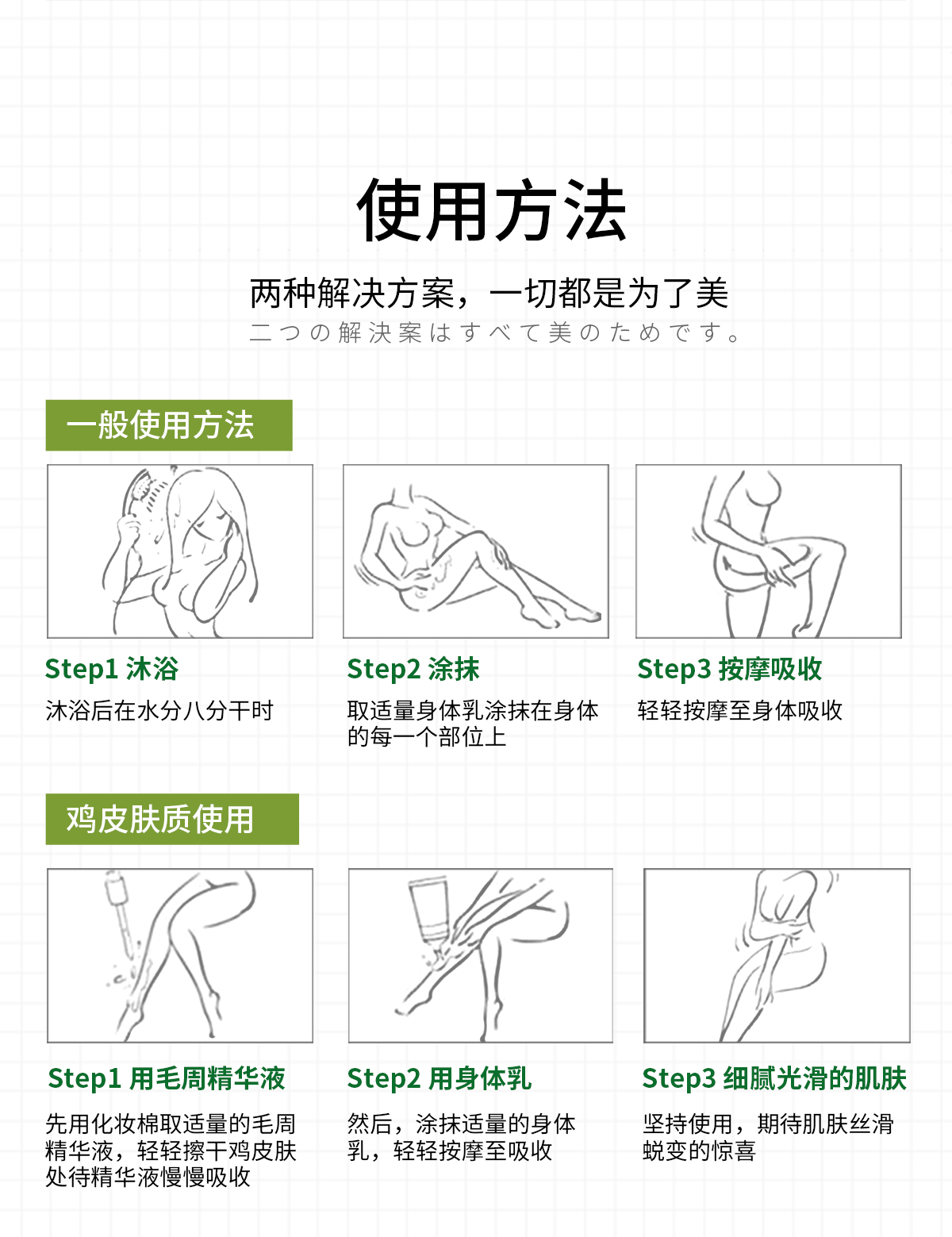 使用方法

两种解决方案，一切都是为了美
二つの解決案はすべて美のためです。

一般使用方法

Step1 沐浴
沐浴后在水分八分干时

Step2 涂抹
取适量身体乳涂抹在身体的每一个部位上

Step3 按摩吸收
轻轻按摩至身体吸收

鸡皮肤质使用

Step1 用毛周精华液
先用化妆棉取适量的毛周精华液，轻轻擦干鸡皮肤处待精华液慢慢吸收

Step2 用身体乳
然后，涂抹适量的身体乳，轻轻按摩至吸收

Step3 细腻光滑的肌肤
坚持使用，期待肌肤丝滑蜕变的惊喜