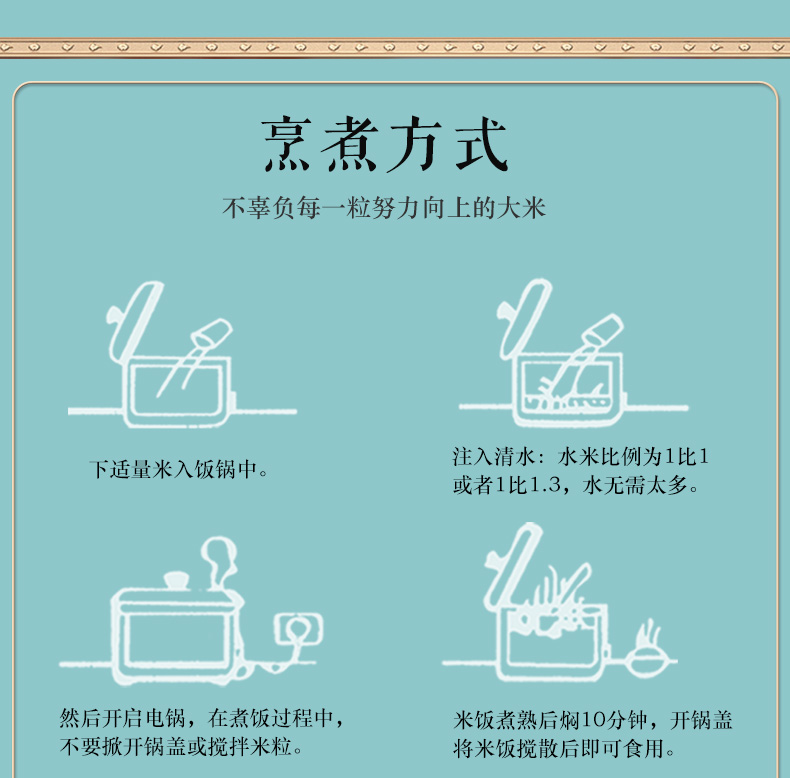 烹煮方式

不辜负每一粒努力向上的大米

下适量米入饭锅中。

注入清水：水米比例为1比1或者1比1.3，水无需太多。

然后开启电锅，在煮饭过程中，不要掀开锅盖或搅拌米粒。

米饭煮熟后焖10分钟，开锅盖将米饭搅散后即可食用。