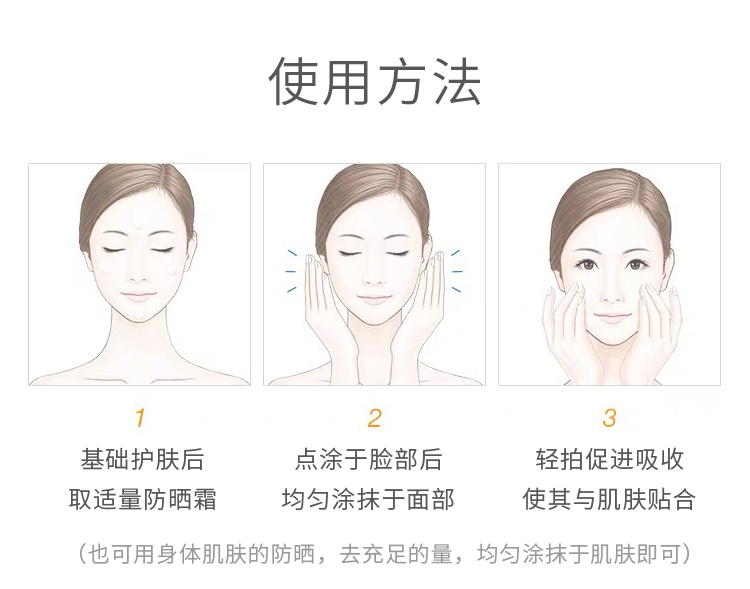 使用方法

1
基础护肤后
取适量防晒霜

2
点涂于脸部后
均匀涂抹于面部

3
轻拍促进吸收
使其与肌肤贴合

（也可用身体肌肤的防晒，去充足的量，均匀涂抹于肌肤即可）