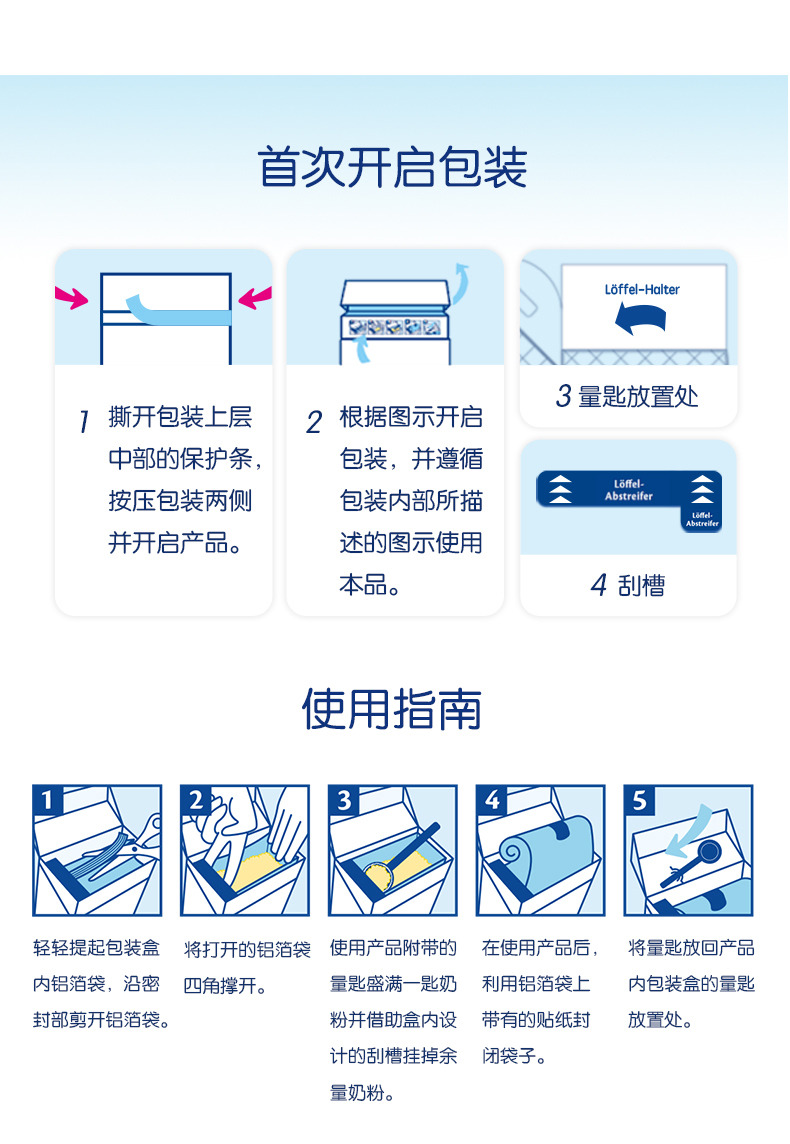 首次开启包装

1 撕开包装上层中部的保护条，按压包装两侧并开启产品。

2 根据图示开启包装，并遵循包装内部所描述的图示使用本品。

Löffel-Halter

3 量匙放置处

Löffel-Abstreifer

Löffel-Abstreifer

4 刮槽

使用指南

1

轻轻提起包装盒内铝箔袋，沿密封部剪开铝箔袋。

2

将打开的铝箔袋四角撑开。

3

使用产品附带的量匙盛满一匙奶粉并借助盒内设计的刮槽挂掉余量奶粉。

4

在使用产品后，利用铝箔袋上带有的贴纸封闭袋子。

5

将量匙放回产品内包装盒的量匙放置处。