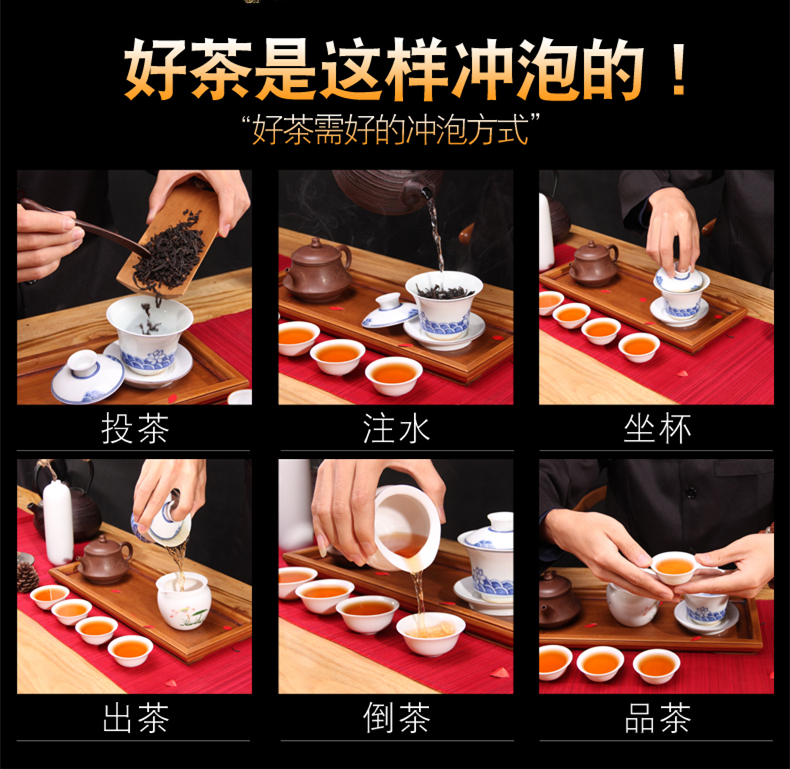 好茶是这样冲泡的！
“好茶需好的冲泡方式”

投茶

注水

坐杯

出茶

倒茶

品茶