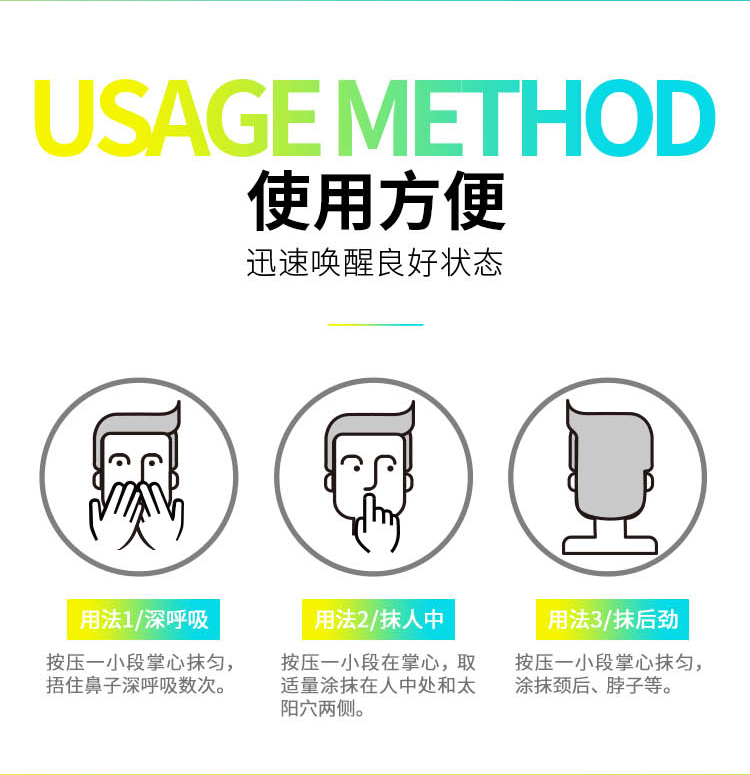 USAGE METHOD
使用方便
迅速唤醒良好状态

用法1/深呼吸
按压一小段掌心抹匀，捂住鼻子深呼吸数次。

用法2/抹人中
按压一小段在掌心，取适量涂抹在人中处和太阳穴两侧。

用法3/抹后劲
按压一小段掌心抹匀，涂抹颈后、脖子等。