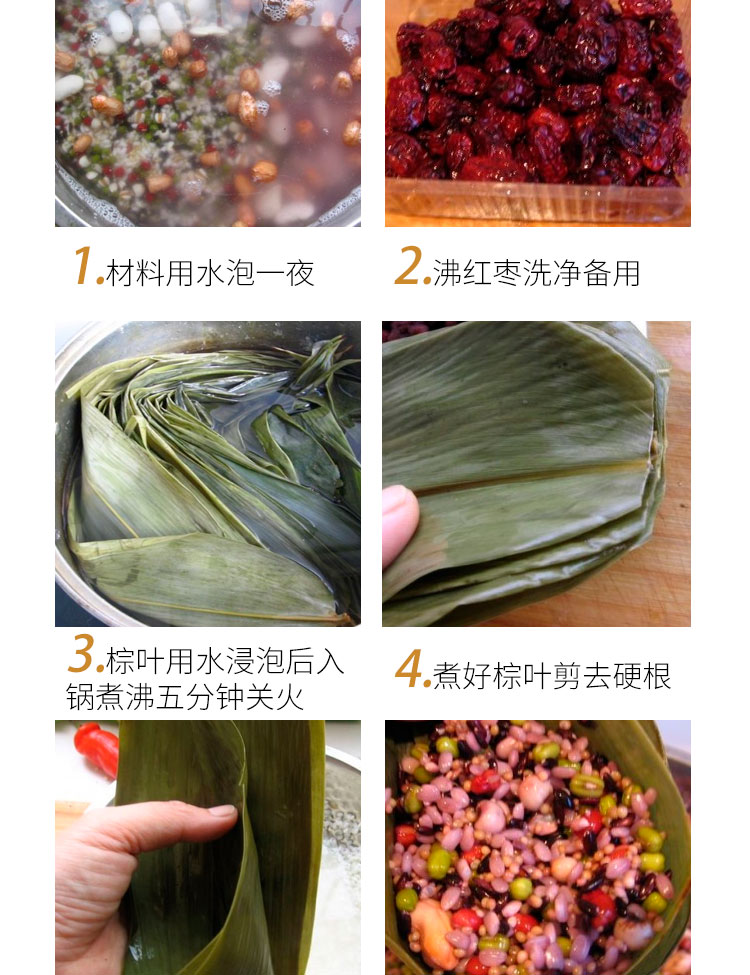 1.材料用水泡一夜

2.沸红枣洗净备用

3.棕叶用水浸泡后入锅煮沸五分钟关火

4.煮好棕叶剪去硬根