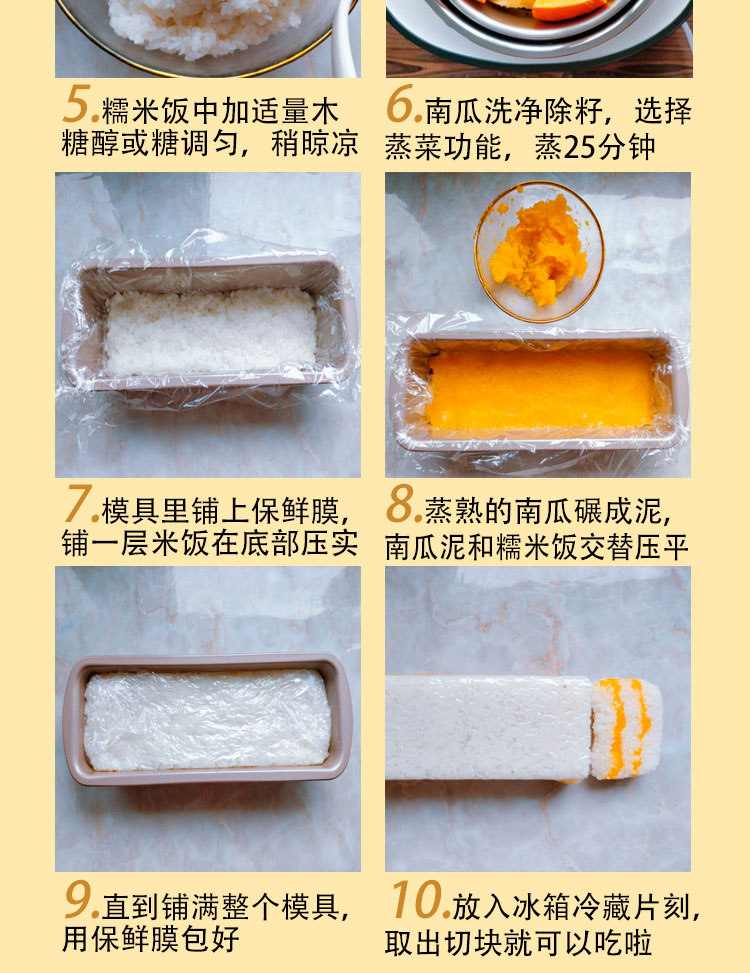 5.糯米饭中加适量木糖醇或糖调匀，稍晾凉

6.南瓜洗净除籽，选择蒸菜功能，蒸25分钟

7.模具里铺上保鲜膜，铺一层米饭在底部压实

8.蒸熟的南瓜碾成泥，南瓜泥和糯米饭交替压平

9.直到铺满整个模具，用保鲜膜包好

10.放入冰箱冷藏片刻，取出切块就可以吃啦