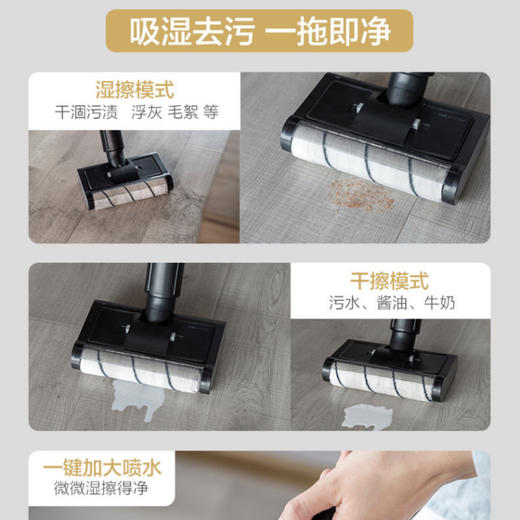 吸湿去污 一拖即净

湿擦模式
干涸污渍 浮灰 毛絮 等

干擦模式
污水、酱油、牛奶

一键加大喷水
微微湿擦得净