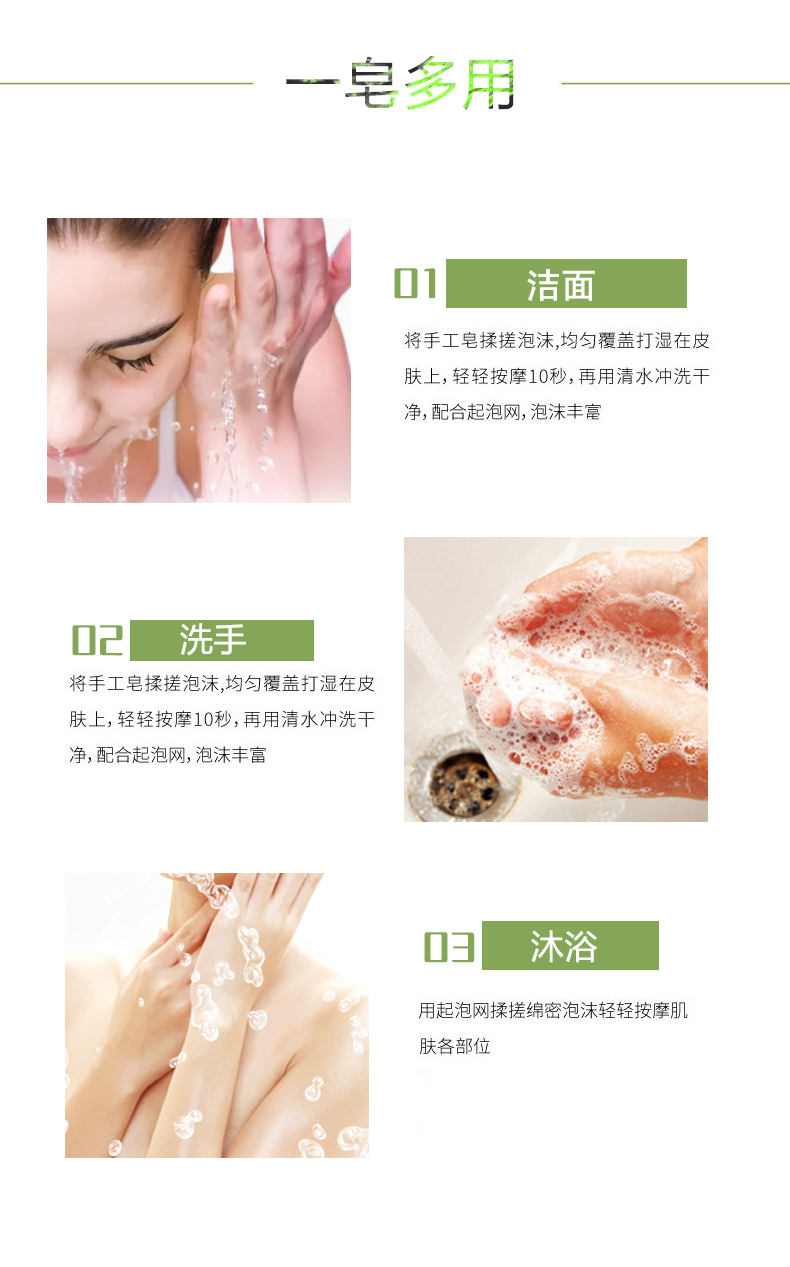 一皂多用

01 洁面

将手工皂揉搓泡沫,均匀覆盖打湿在皮肤上，轻轻按摩10秒，再用清水冲洗干净，配合起泡网，泡沫丰富

02 洗手

将手工皂揉搓泡沫,均匀覆盖打湿在皮肤上，轻轻按摩10秒，再用清水冲洗干净，配合起泡网，泡沫丰富

03 沐浴

用起泡网揉搓绵密泡沫轻轻按摩肌肤各部位