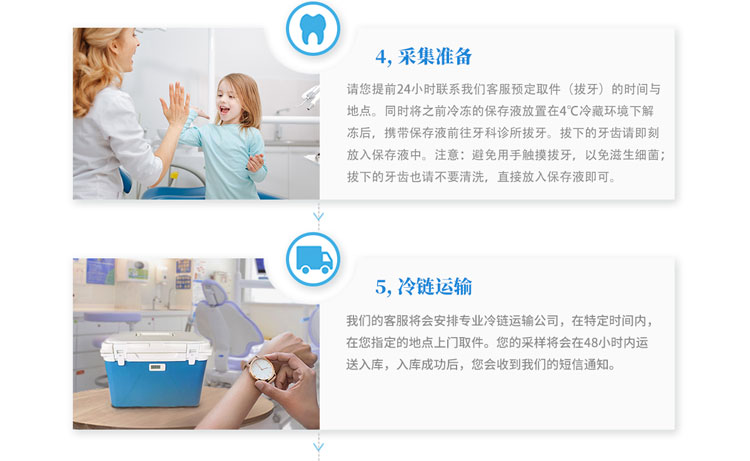 4, 采集准备

请您提前24小时联系我们客服预定取件（拔牙）的时间与地点。同时将之前冷冻的保存液放置在4℃冷藏环境下解冻后，携带保存液前往牙科诊所拔牙。拔下的牙齿请即刻放入保存液中。注意：避免用手触摸拔牙，以免滋生细菌；拔下的牙齿也请不要清洗，直接放入保存液即可。

5, 冷链运输

我们的客服将会安排专业冷链运输公司，在特定时间内，在您指定的地点上门取件。您的采样将会在48小时内运送入库，入库成功后，您会收到我们的短信通知。