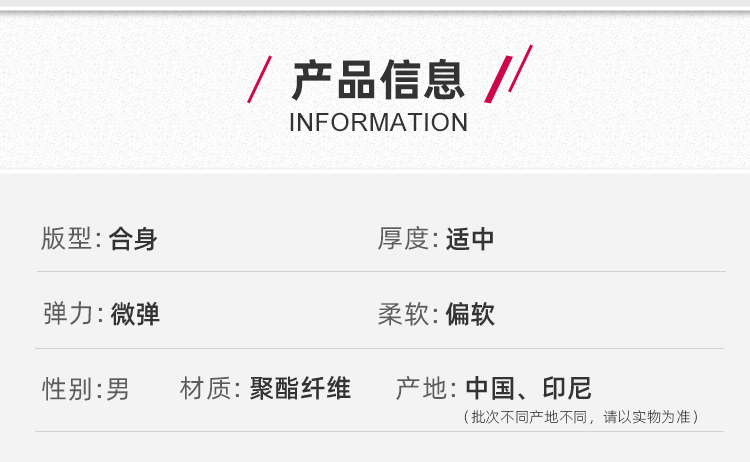 产品信息
INFORMATION

版型:合身

厚度:适中

弹力:微弹

柔软:偏软

性别:男 材质:聚酯纤维 产地:中国、印尼
(批次不同产地不同,请以实物为准)