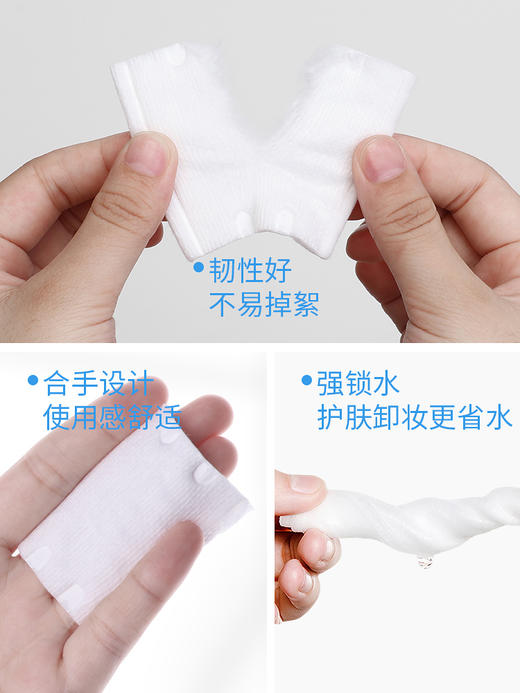 •韧性好
不易掉絮

•合手设计
使用感舒适

•强锁水
护肤卸妆更省水