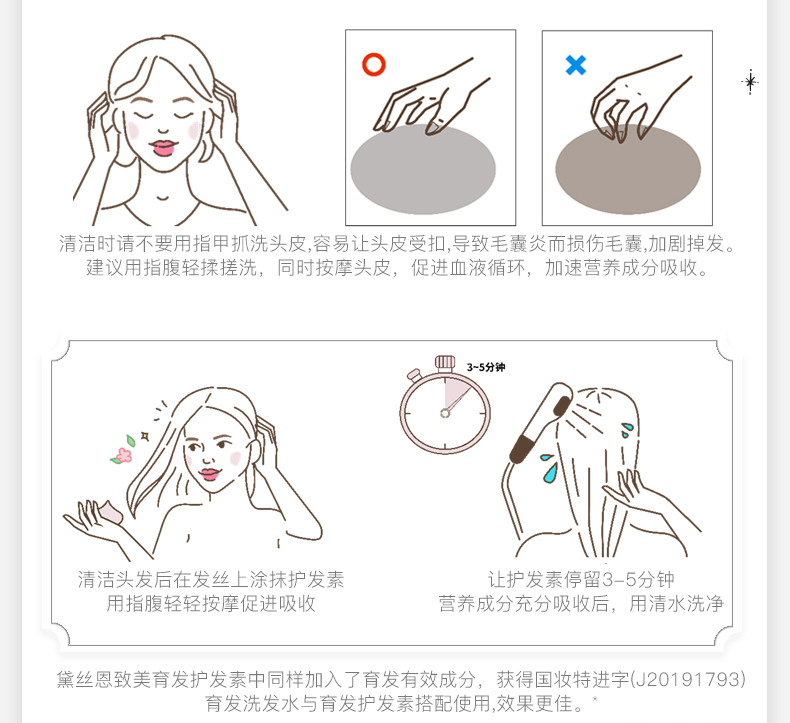 清洁时请不要用指甲抓洗头皮,容易让头皮受扣,导致毛囊炎而损伤毛囊,加剧掉发。
建议用指腹轻揉搓洗，同时按摩头皮，促进血液循环，加速营养成分吸收。

3~5分钟

清洁头发后在发丝上涂抹护发素
用指腹轻轻按摩促进吸收

让护发素停留3-5分钟
营养成分充分吸收后，用清水洗净

黛丝恩致美育发护发素中同样加入了育发有效成分，获得国妆特进字(J20191793)
育发洗发水与育发护发素搭配使用,效果更佳。*