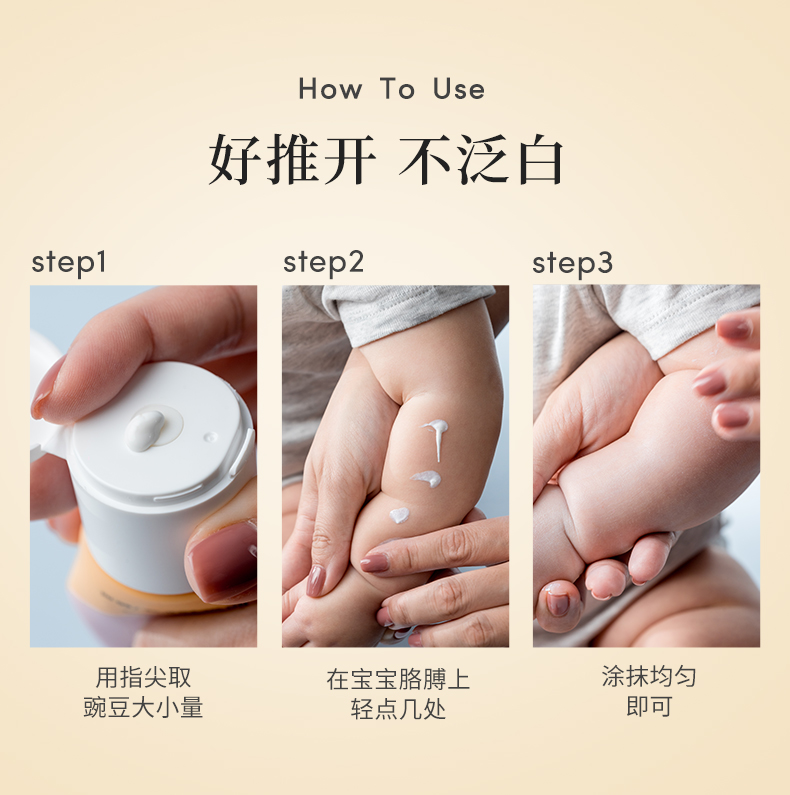 How To Use

好推开 不泛白

step1

用指尖取
豌豆大小量

step2

在宝宝胳膊上
轻点几处

step3

涂抹均匀
即可