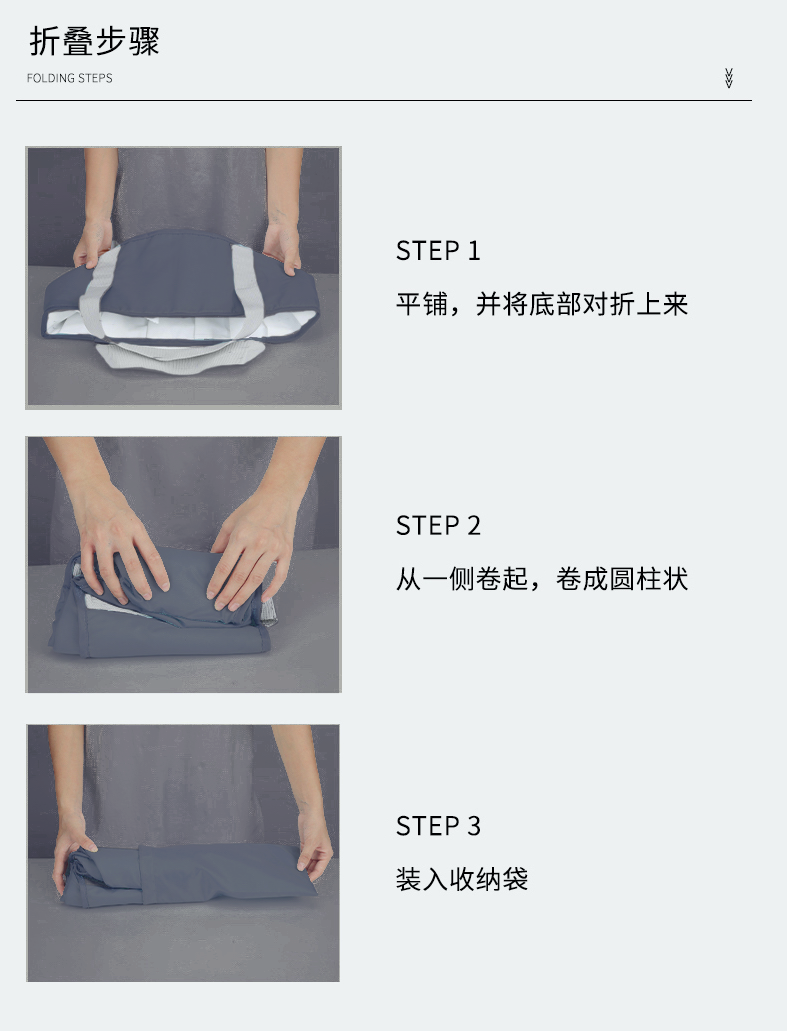 折叠步骤

FOLDING STEPS

STEP 1

平铺，并将底部对折上来

STEP 2

从一侧卷起，卷成圆柱状

STEP 3

装入收纳袋