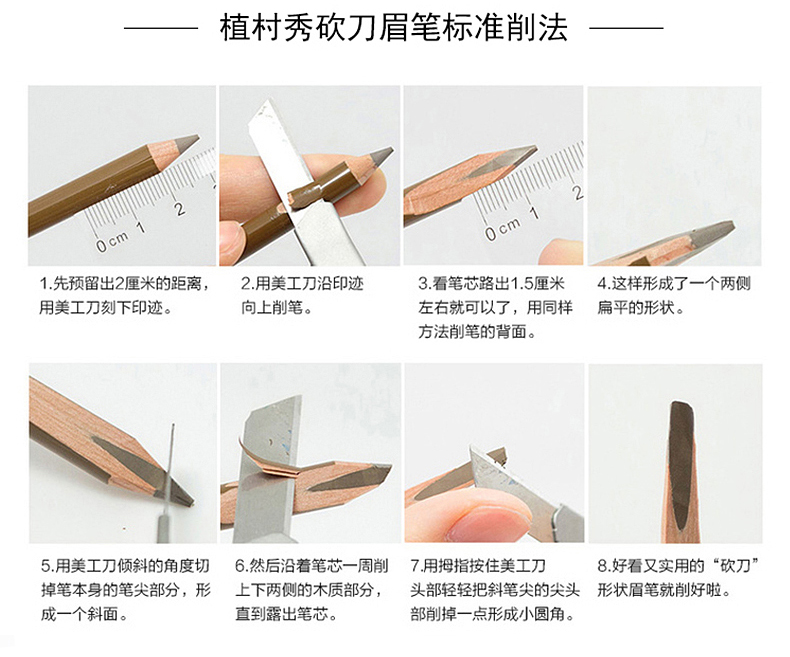 植村秀砍刀眉笔标准削法

0cm 1 2

1.先预留出2厘米的距离，用美工刀刻下印迹。

2.用美工刀沿印迹向上削笔。

0cm 1 2

3.看笔芯路出1.5厘米左右就可以了，用同样方法削笔的背面。

4.这样形成了一个两侧扁平的形状。

5.用美工刀倾斜的角度切掉笔本身的笔尖部分，形成一个斜面。

6.然后沿着笔芯一周削上下两侧的木质部分，直到露出笔芯。

7.用拇指按住美工刀头部轻轻把斜笔尖的尖头部削掉一点形成小圆角。

8.好看又实用的“砍刀”形状眉笔就削好啦。