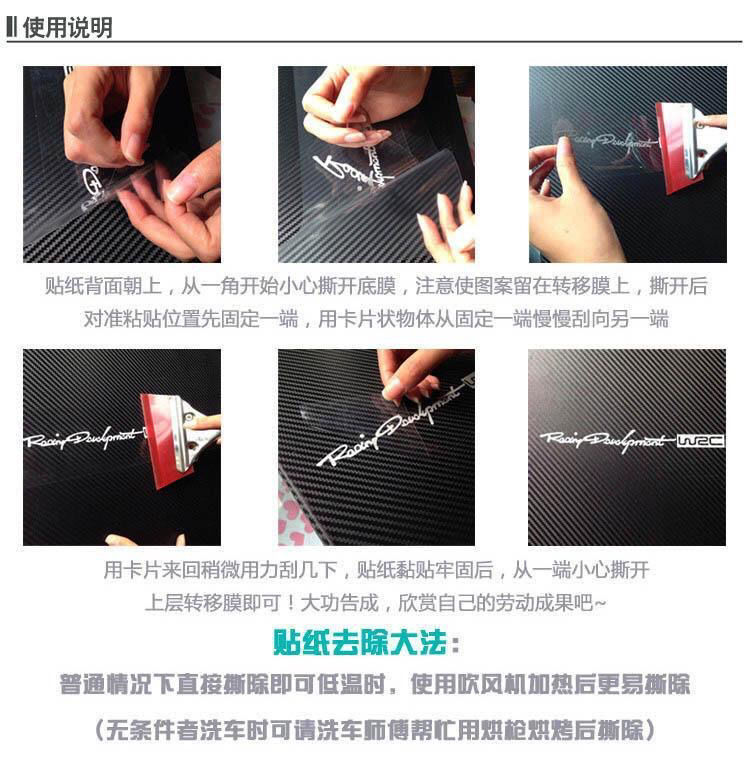 使用说明

Racing Development

贴纸背面朝上，从一角开始小心撕开底膜，注意使图案留在转移膜上，撕开后对准粘贴位置先固定一端，用卡片状物体从固定一端慢慢刮向另一端

Racing Development

Racing Development

Racing Development WRC

用卡片来回稍微用力刮几下，贴纸黏贴牢固后，从一端小心撕开上层转移膜即可！大功告成，欣赏自己的劳动成果吧~

贴纸去除大法：

普通情况下直接撕除即可低温时，使用吹风机加热后更易撕除

（无条件者洗车时可请洗车师傅帮忙用烘枪烘烤后撕除）