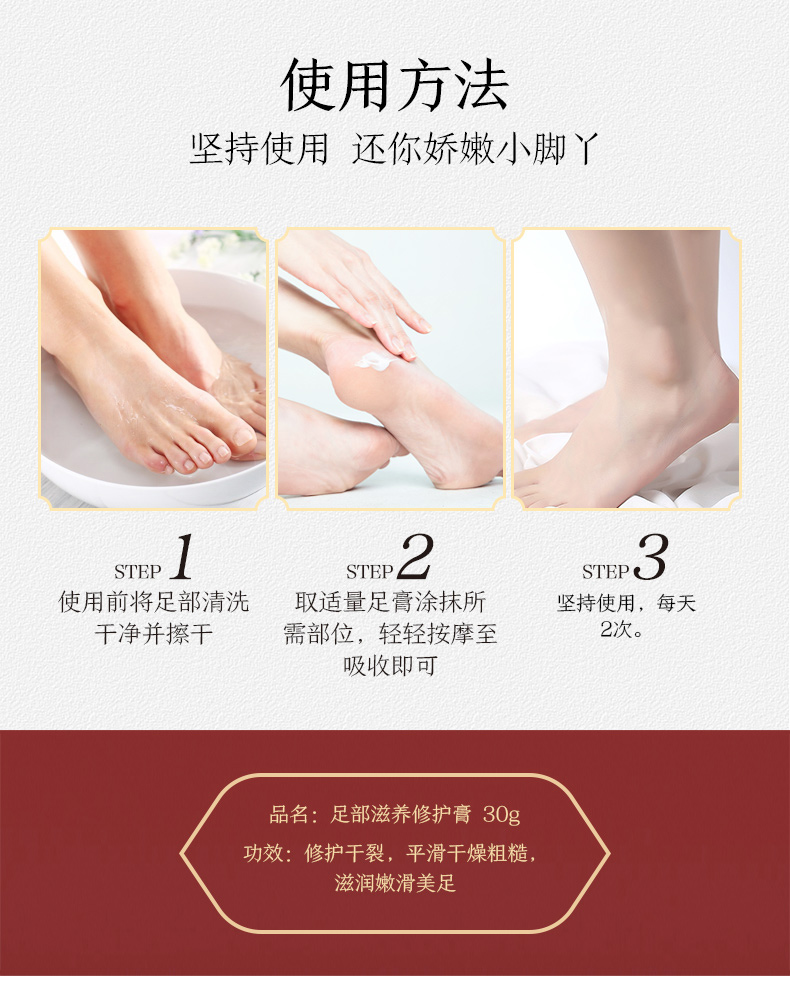 使用方法
坚持使用 还你娇嫩小脚丫

STEP 1
使用前将足部清洗干净并擦干

STEP 2
取适量足膏涂抹所需部位，轻轻按摩至吸收即可

STEP 3
坚持使用，每天2次。

品名：足部滋养修护膏 30g
功效：修护干裂，平滑干燥粗糙，滋润嫩滑美足