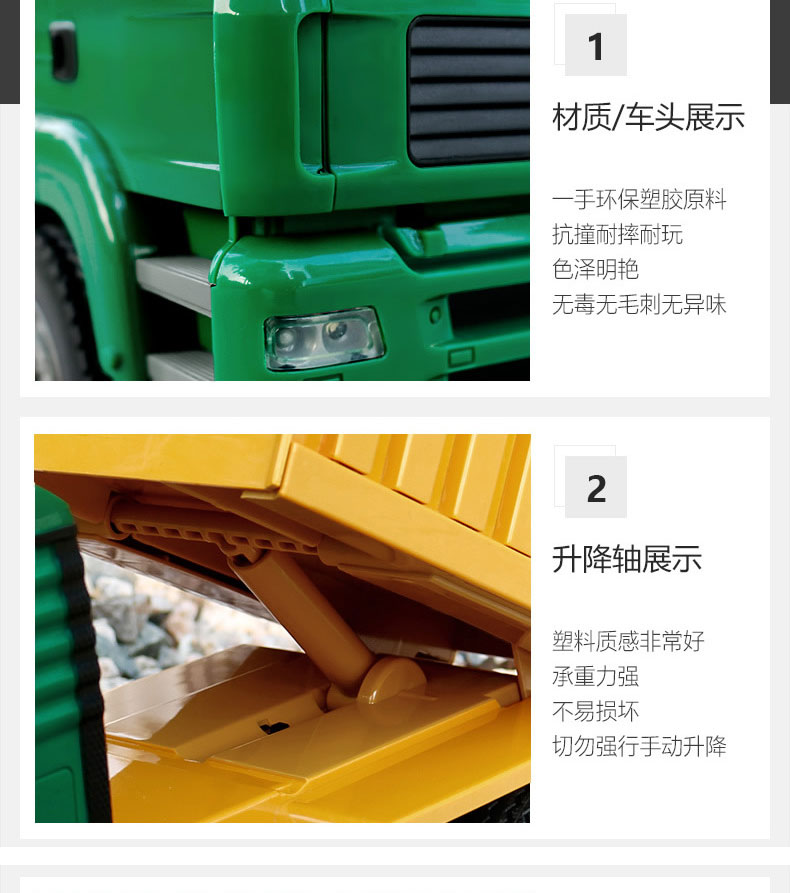 1

材质/车头展示

一手环保塑胶原料
抗撞耐摔耐玩
色泽明艳
无毒无毛刺无异味

2

升降轴展示

塑料质感非常好
承重力强
不易损坏
切勿强行手动升降