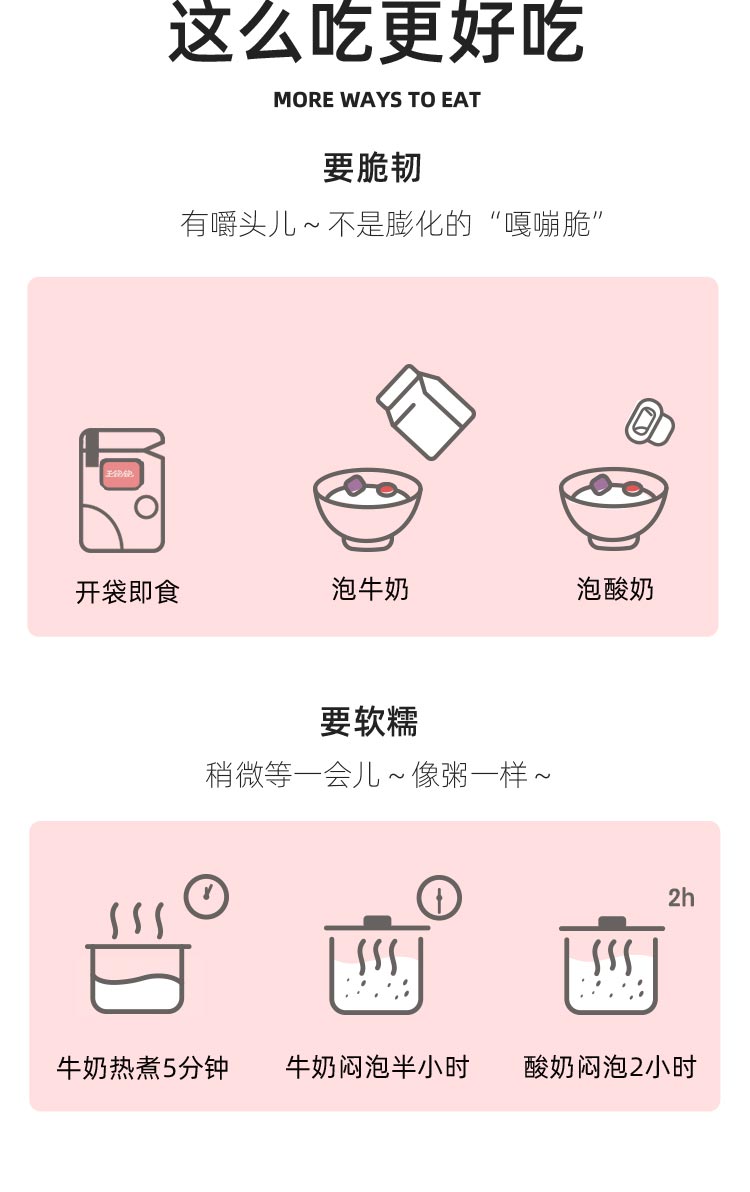 这么吃更好吃

MORE WAYS TO EAT

要脆韧

有嚼头儿~不是膨化的“嘎嘣脆”

王饱饱

开袋即食

泡牛奶

泡酸奶

要软糯

稍微等一会儿~像粥一样~

2h

牛奶热煮5分钟

牛奶闷泡半小时

酸奶闷泡2小时