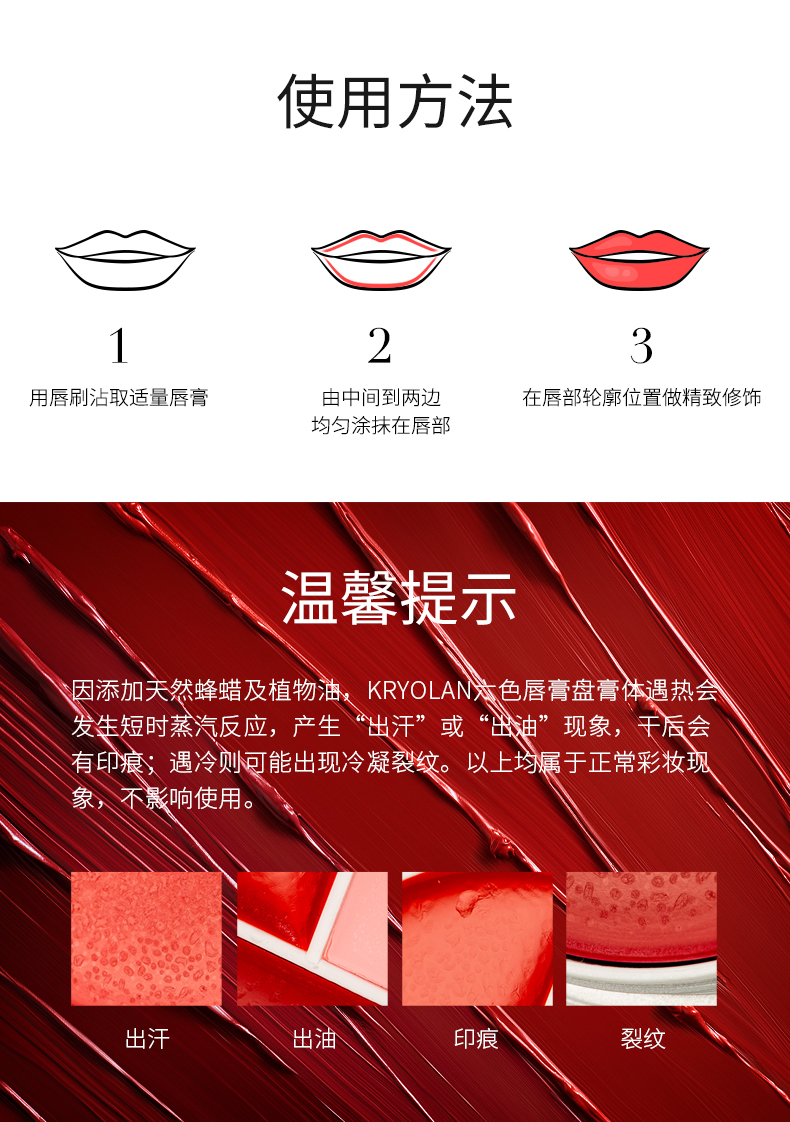 使用方法

1
用唇刷沾取适量唇膏

2
由中间到两边
均匀涂抹在唇部

3
在唇部轮廓位置做精致修饰

温馨提示

因添加天然蜂蜡及植物油，KRYOLAN六色唇膏盘膏体遇热会发生短时蒸汽反应，产生“出汗”或“出油”现象，干后会有印痕；遇冷则可能出现冷凝裂纹。以上均属于正常彩妆现象，不影响使用。

出汗

出油

印痕

裂纹