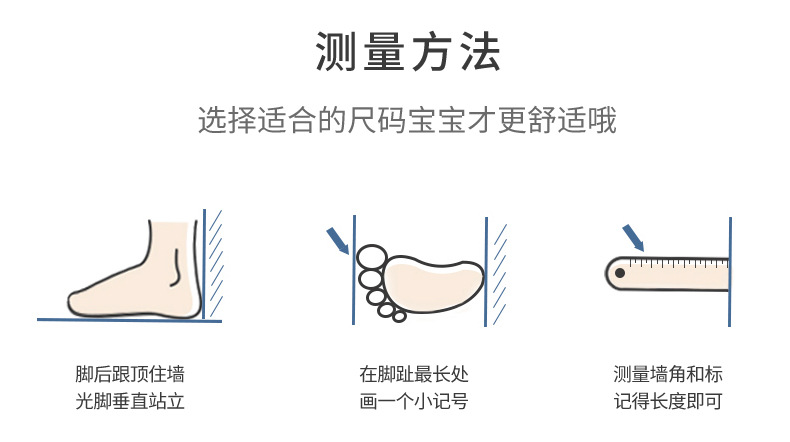 测量方法

选择适合的尺码宝宝才更舒适哦

脚后跟顶住墙
光脚垂直站立

在脚趾最长处
画一个小记号

测量墙角和标
记得长度即可