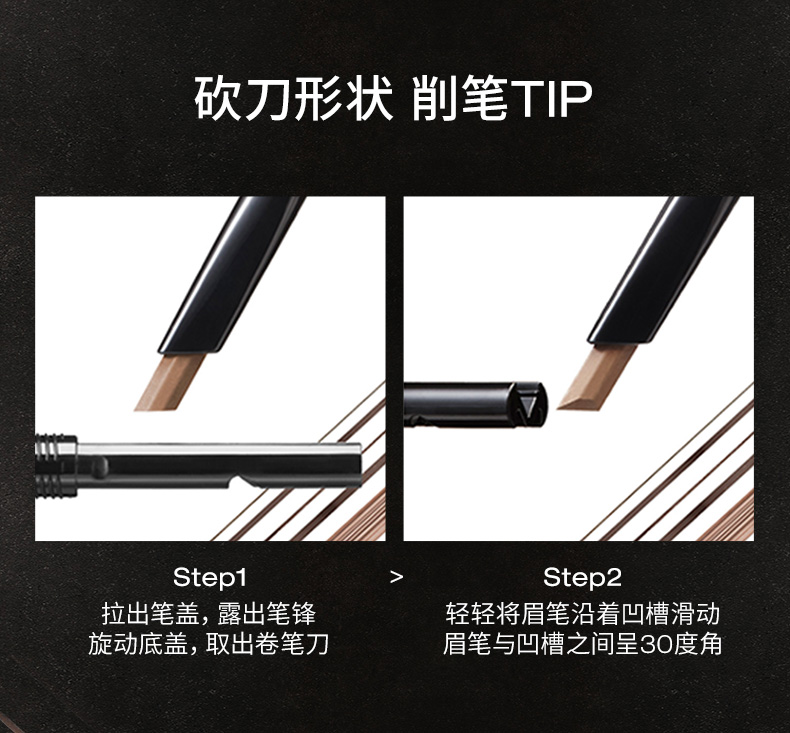 砍刀形状 削笔TIP

Step1
拉出笔盖，露出笔锋
旋动底盖，取出卷笔刀

>

Step2
轻轻将眉笔沿着凹槽滑动
眉笔与凹槽之间呈30度角