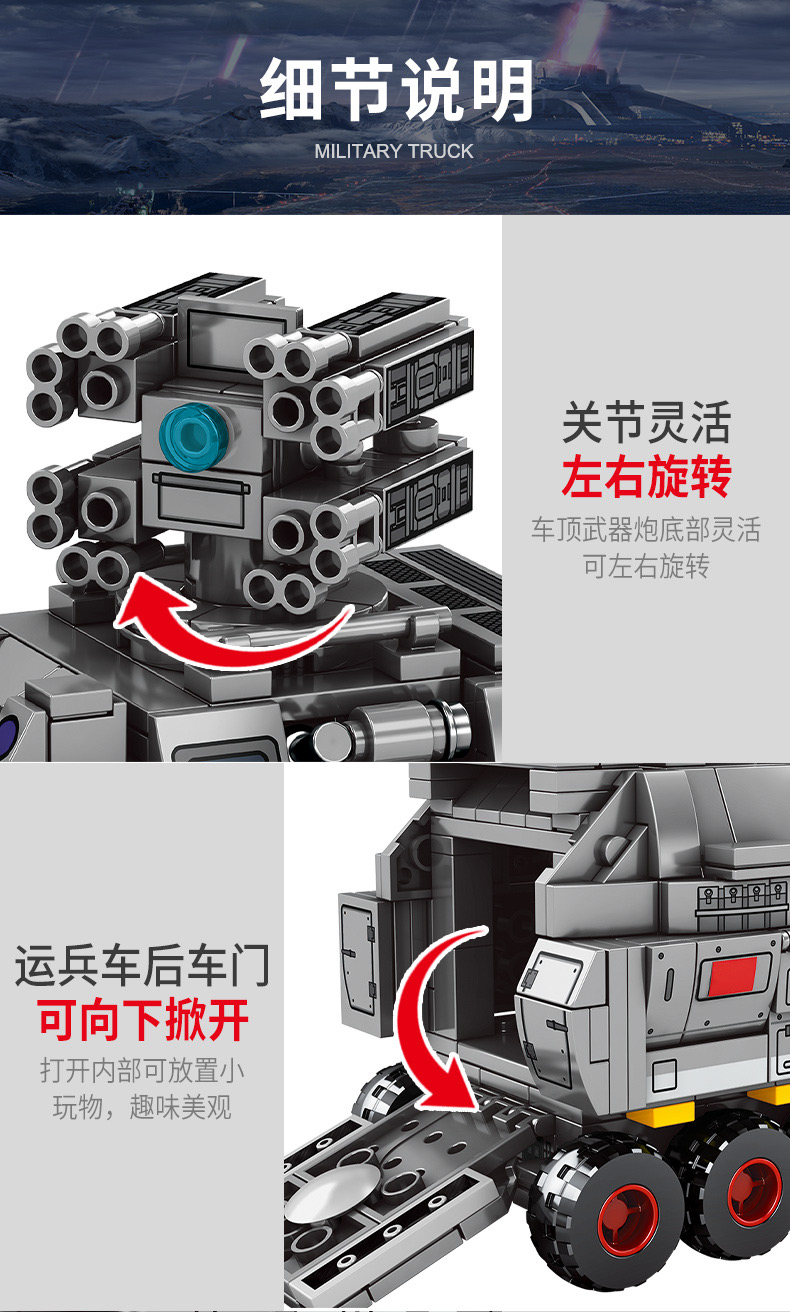 细节说明
MILITARY TRUCK

关节灵活
左右旋转
车顶武器炮底部灵活可左右旋转

运兵车后车门
可向下掀开
打开内部可放置小玩物，趣味美观