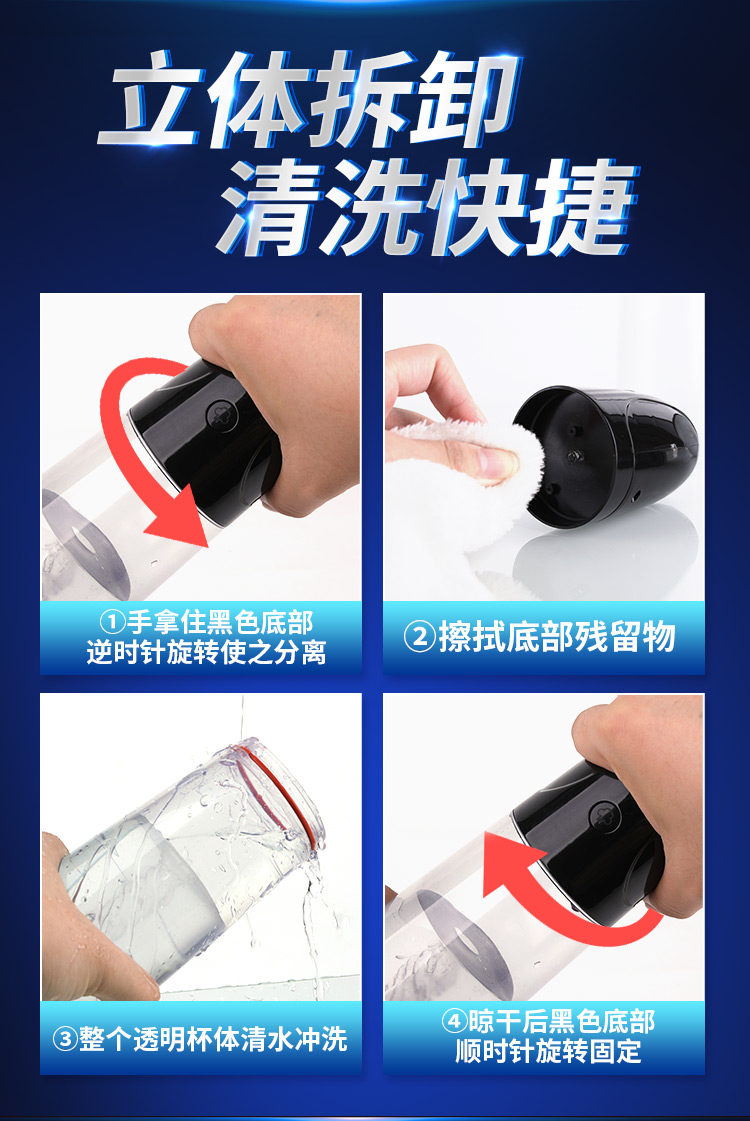 立体拆卸
清洗快捷

①手拿住黑色底部
逆时针旋转使之分离

②擦拭底部残留物

③整个透明杯体清水冲洗

④晾干后黑色底部
顺时针旋转固定